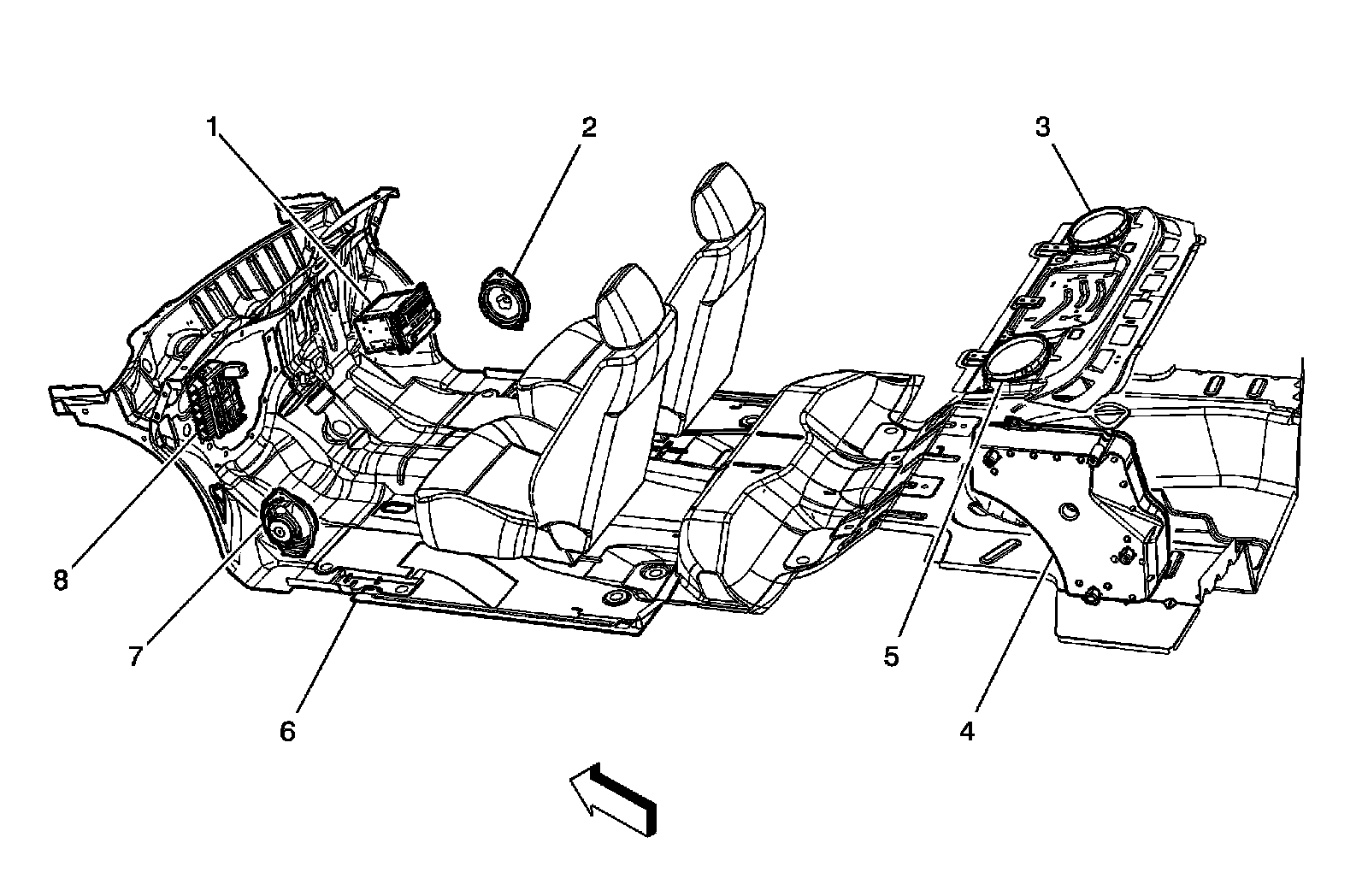 1
2
3
8
7
6
5
4