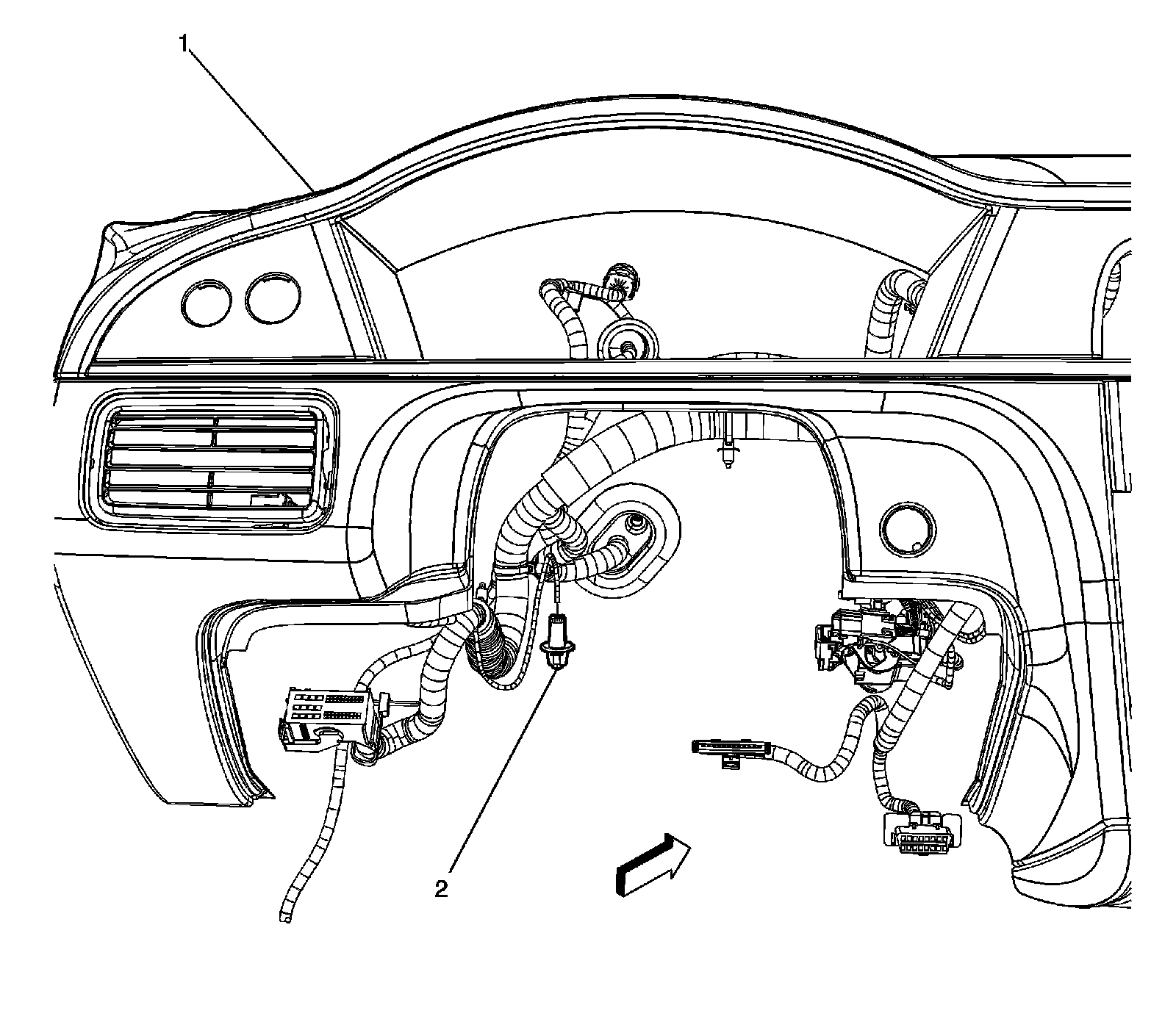 1

2