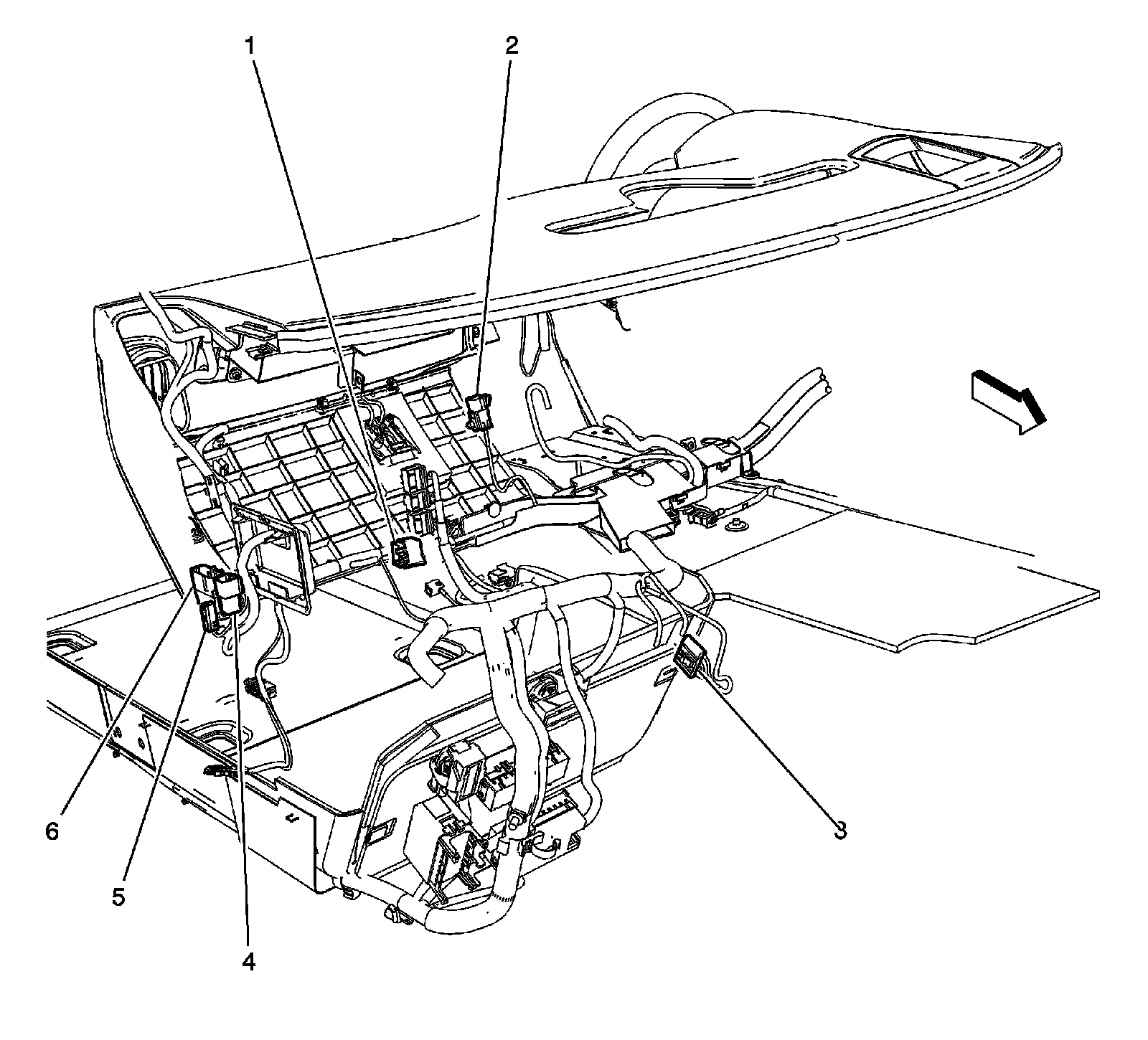 1
2
6
5
4
3