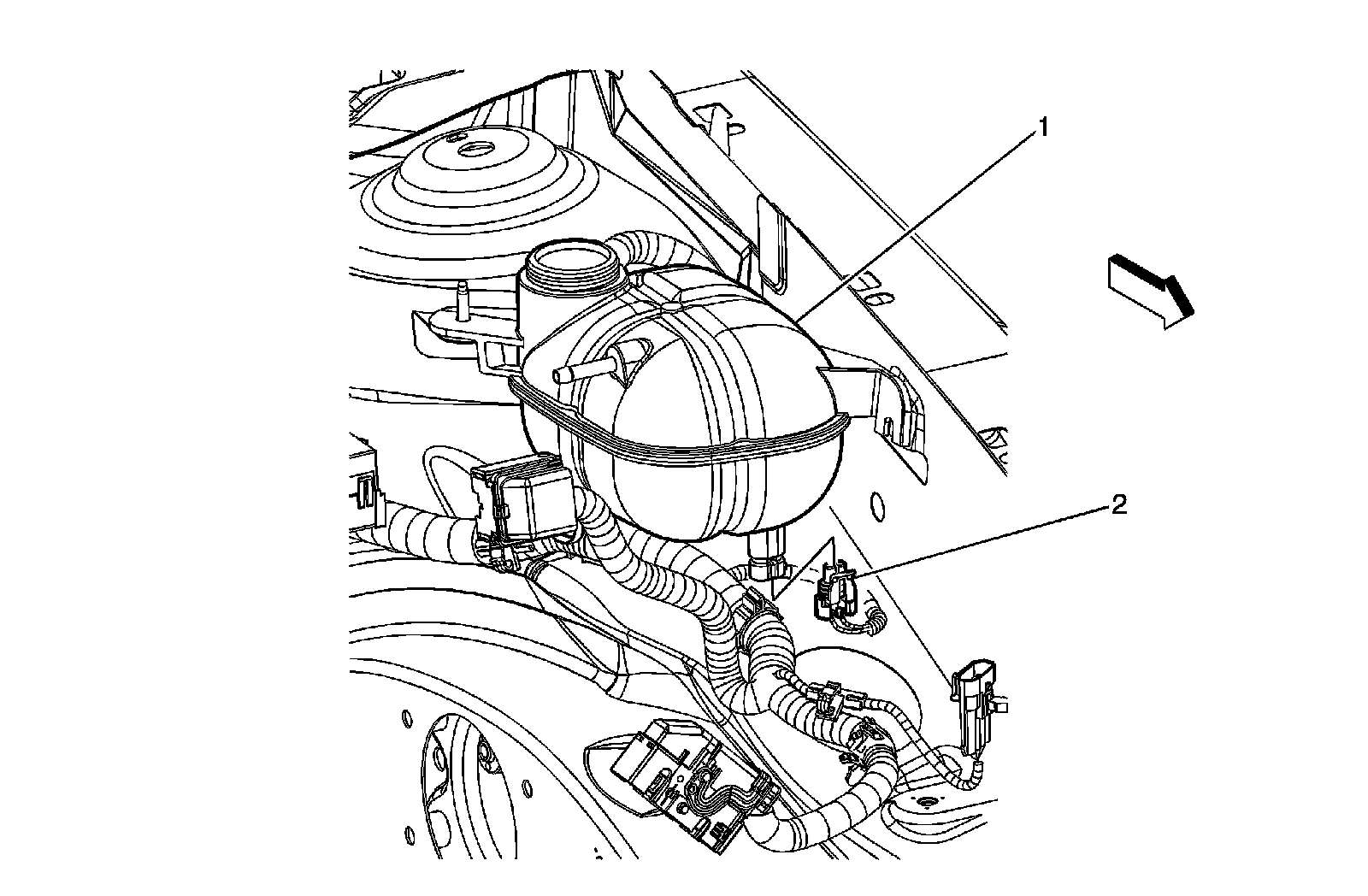 1
2