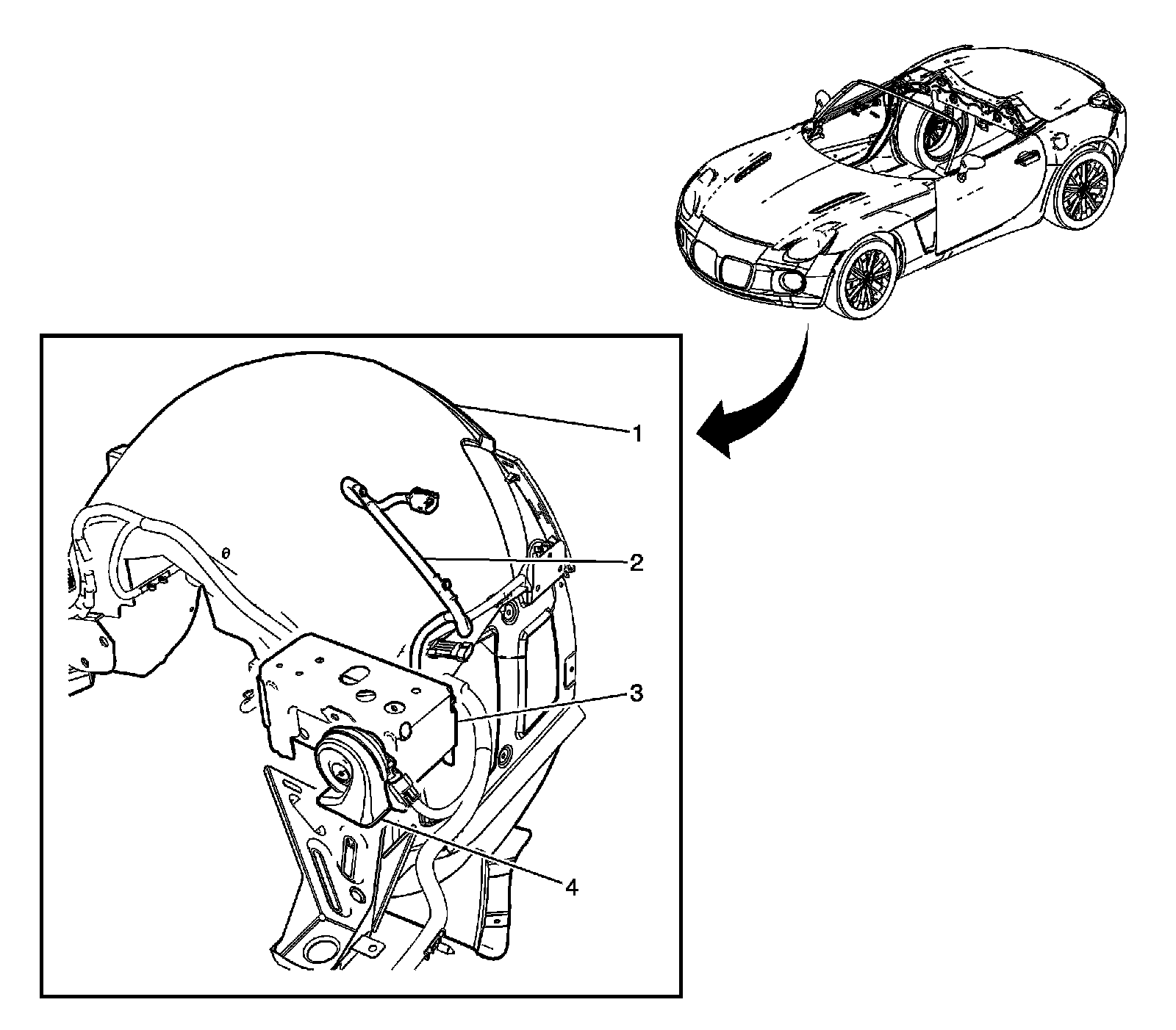 1
2
3
4