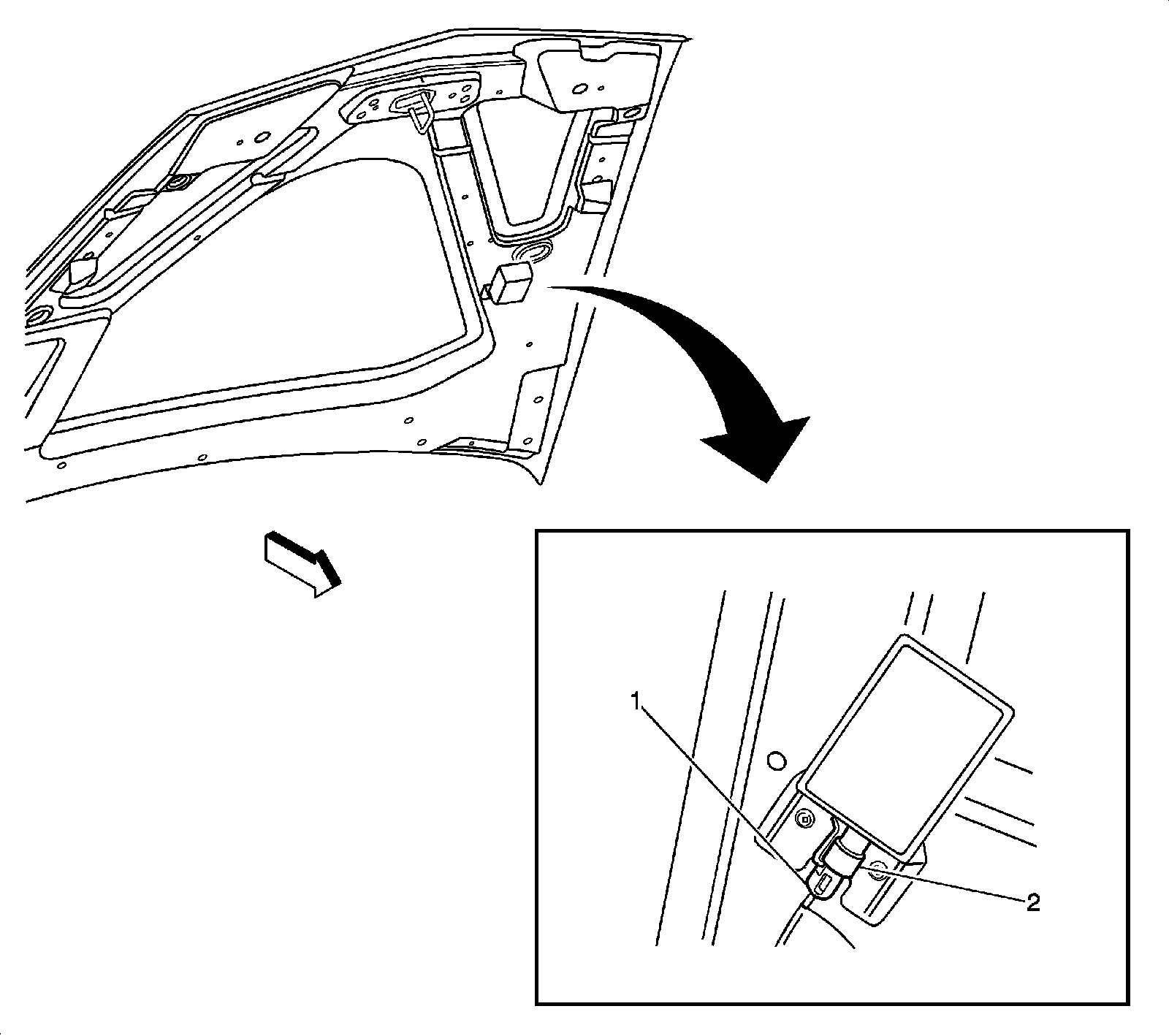 1
2