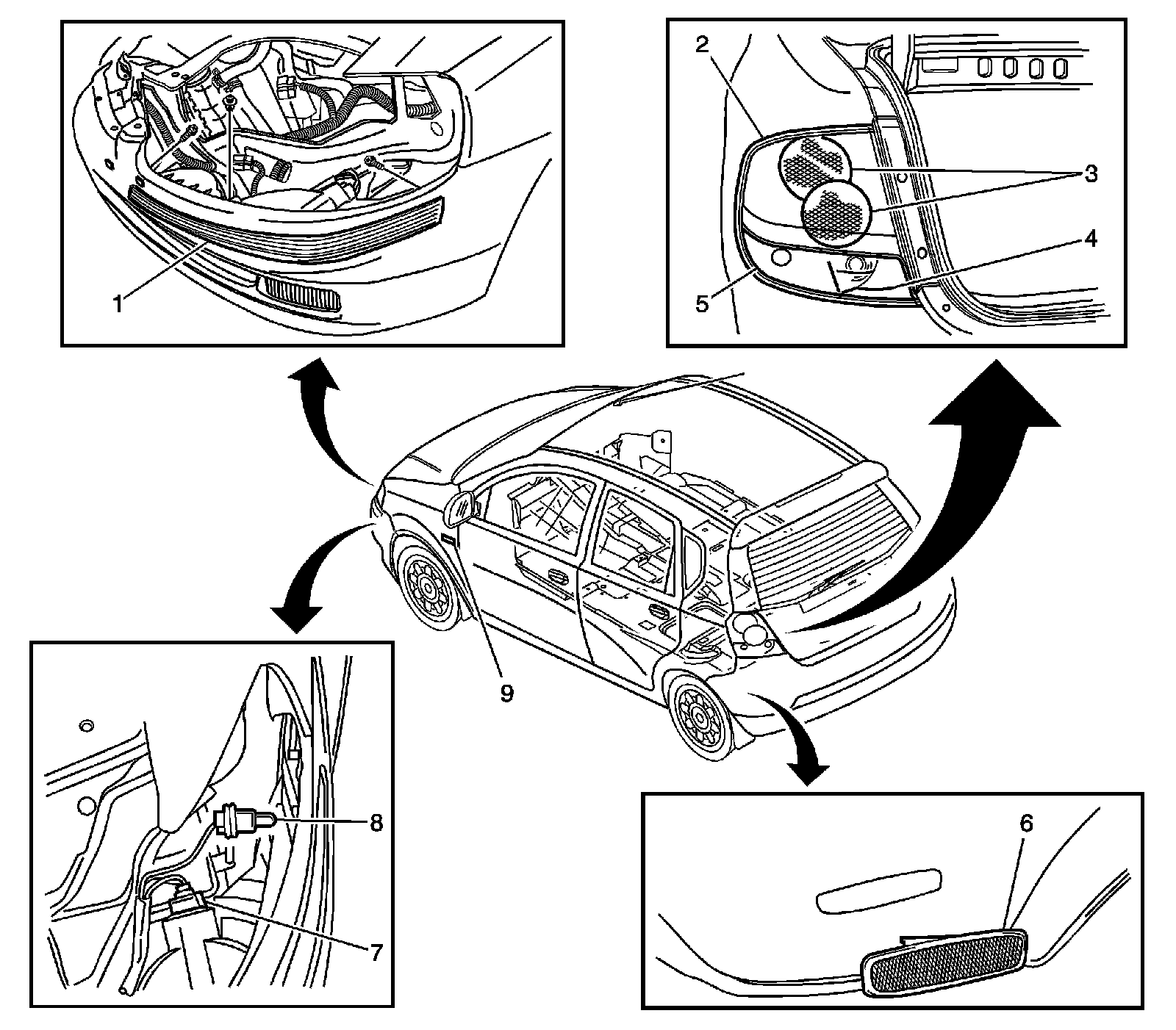 1
2
3
4
5
9
8
7
6