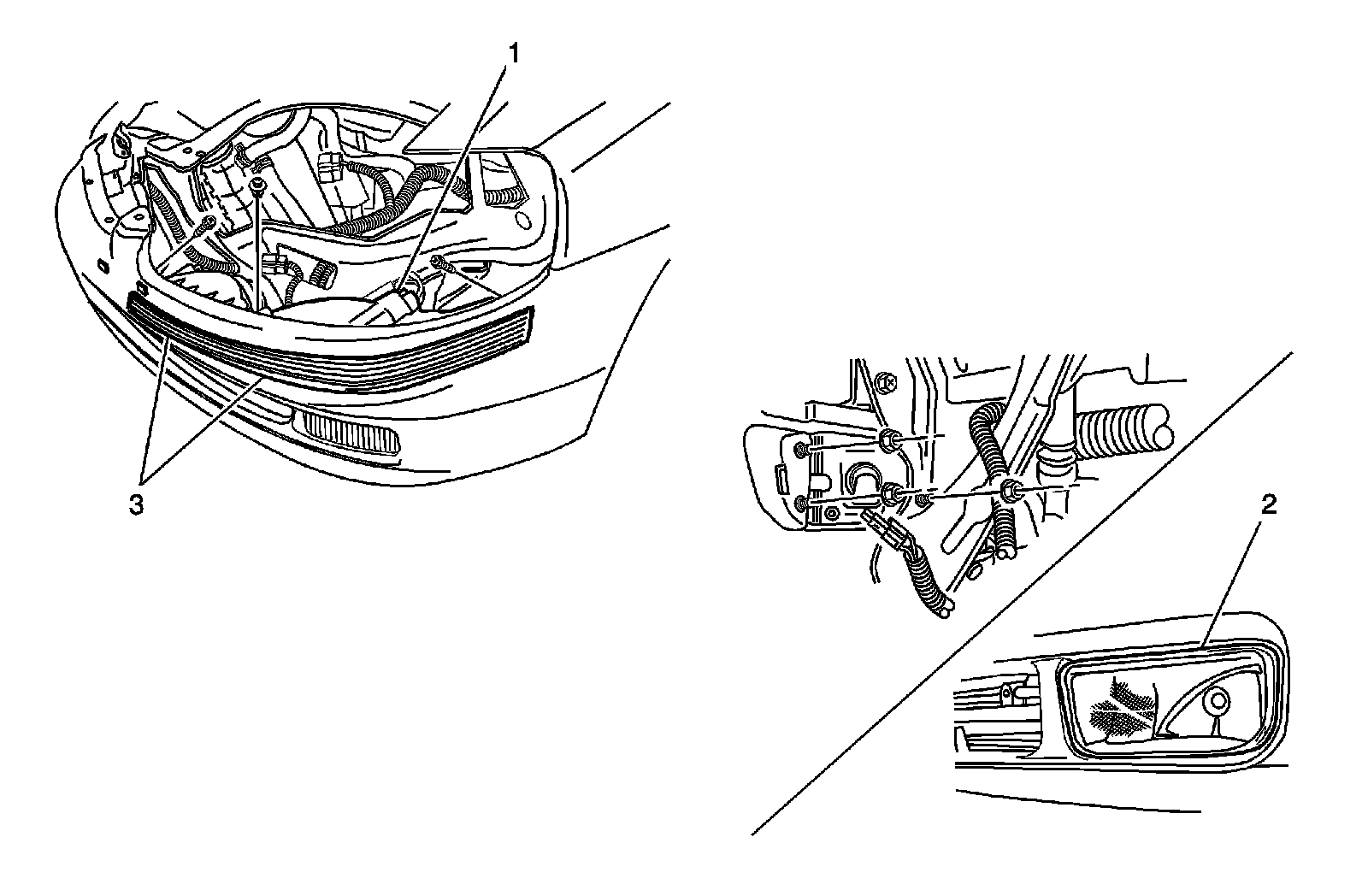 1

3

2