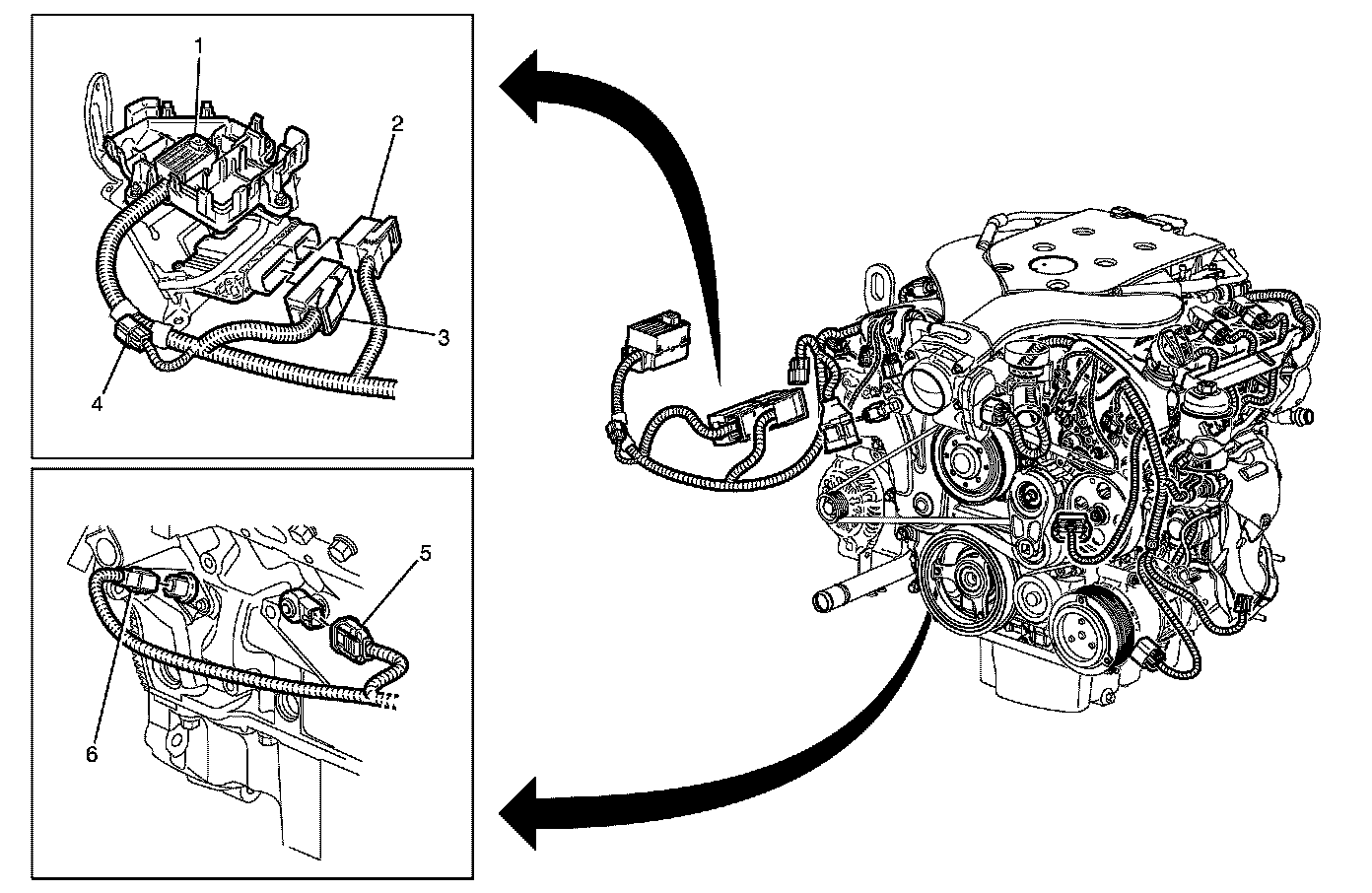 1
2
3
4
5
6