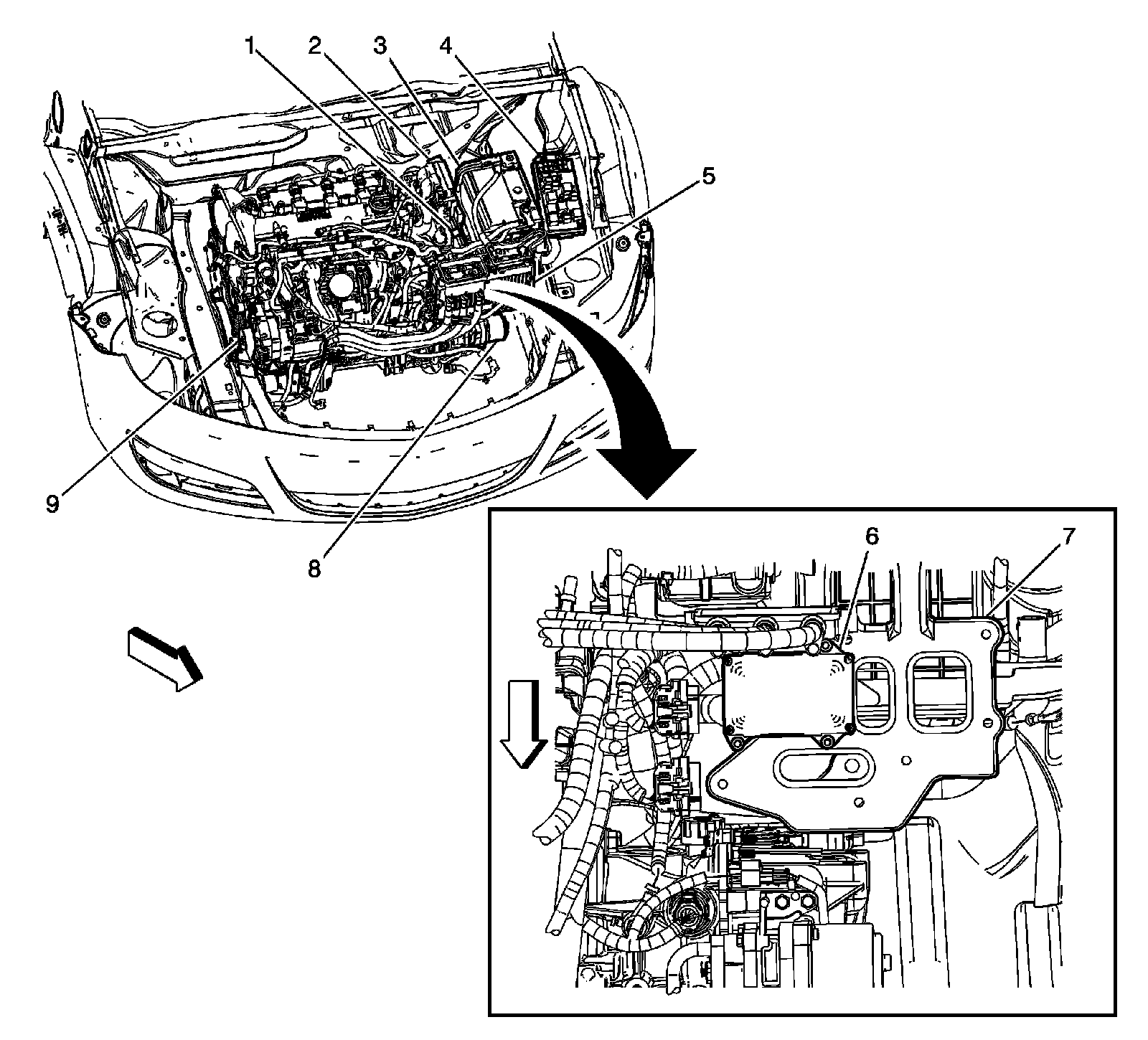 1
2
3
4
5
9
8
6
7