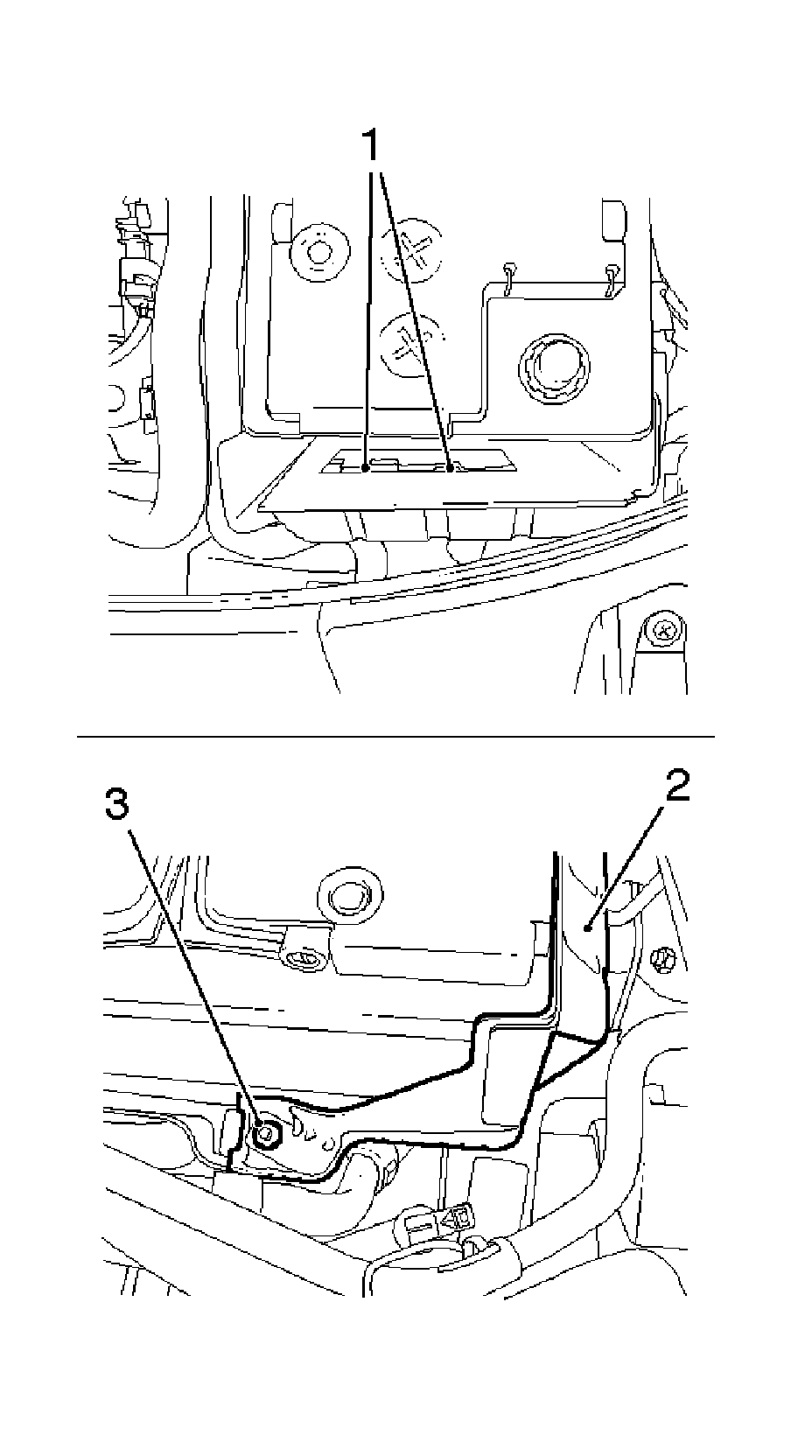 1

3

2