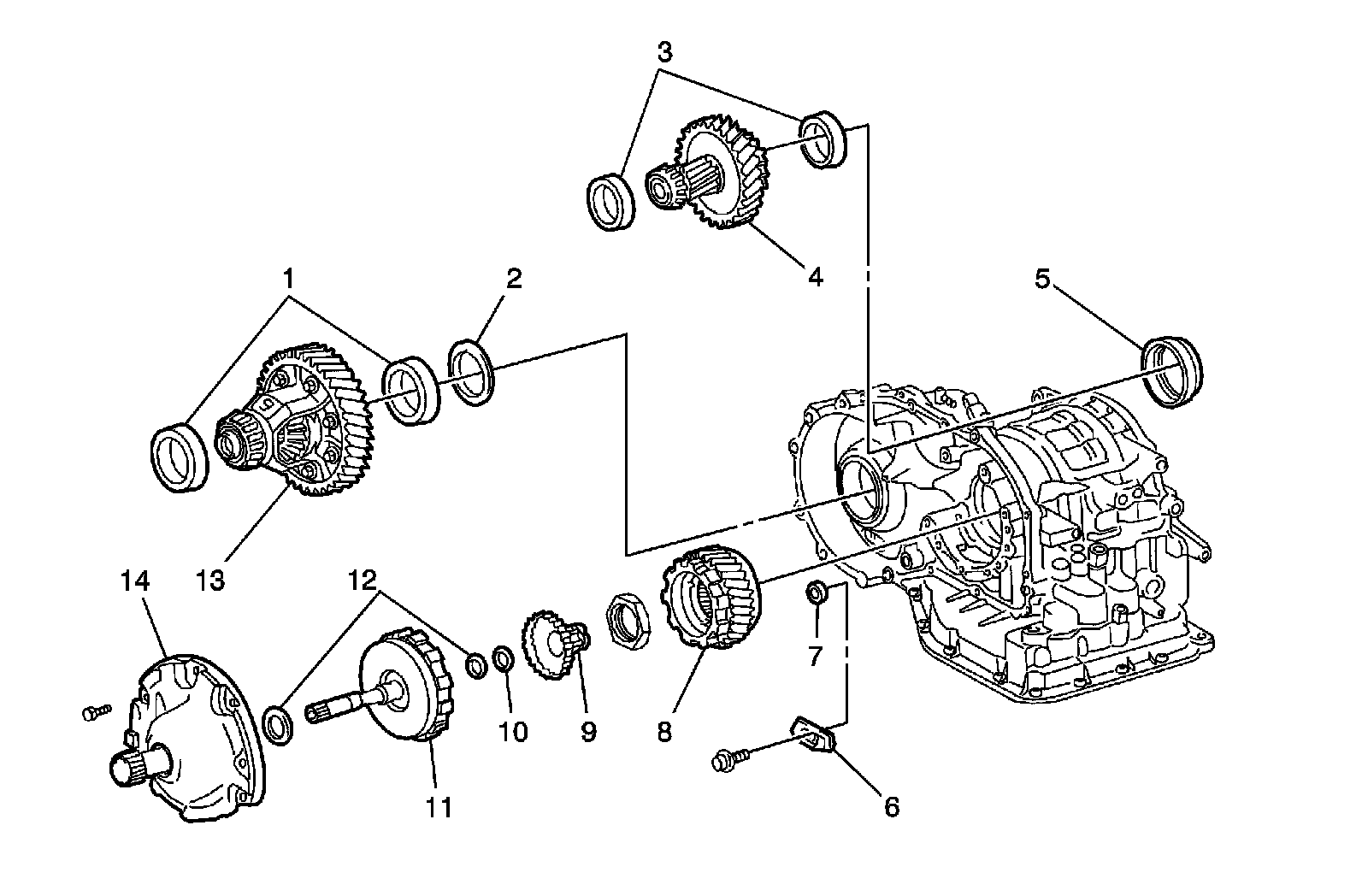 3
4
1
2
5
13
14
12
7
10
9
8
11
6