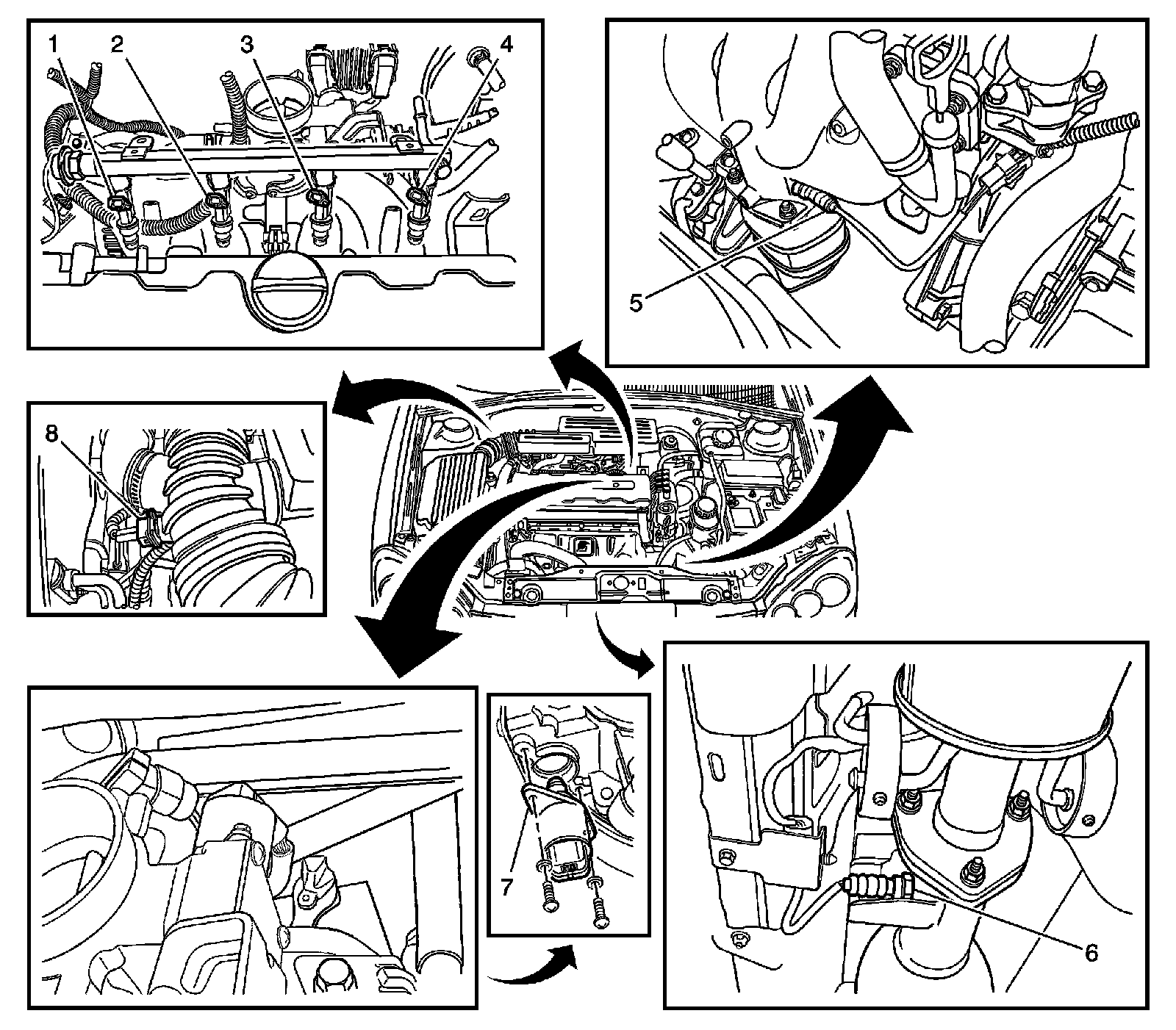 1
2
3
4
5
8
7
6