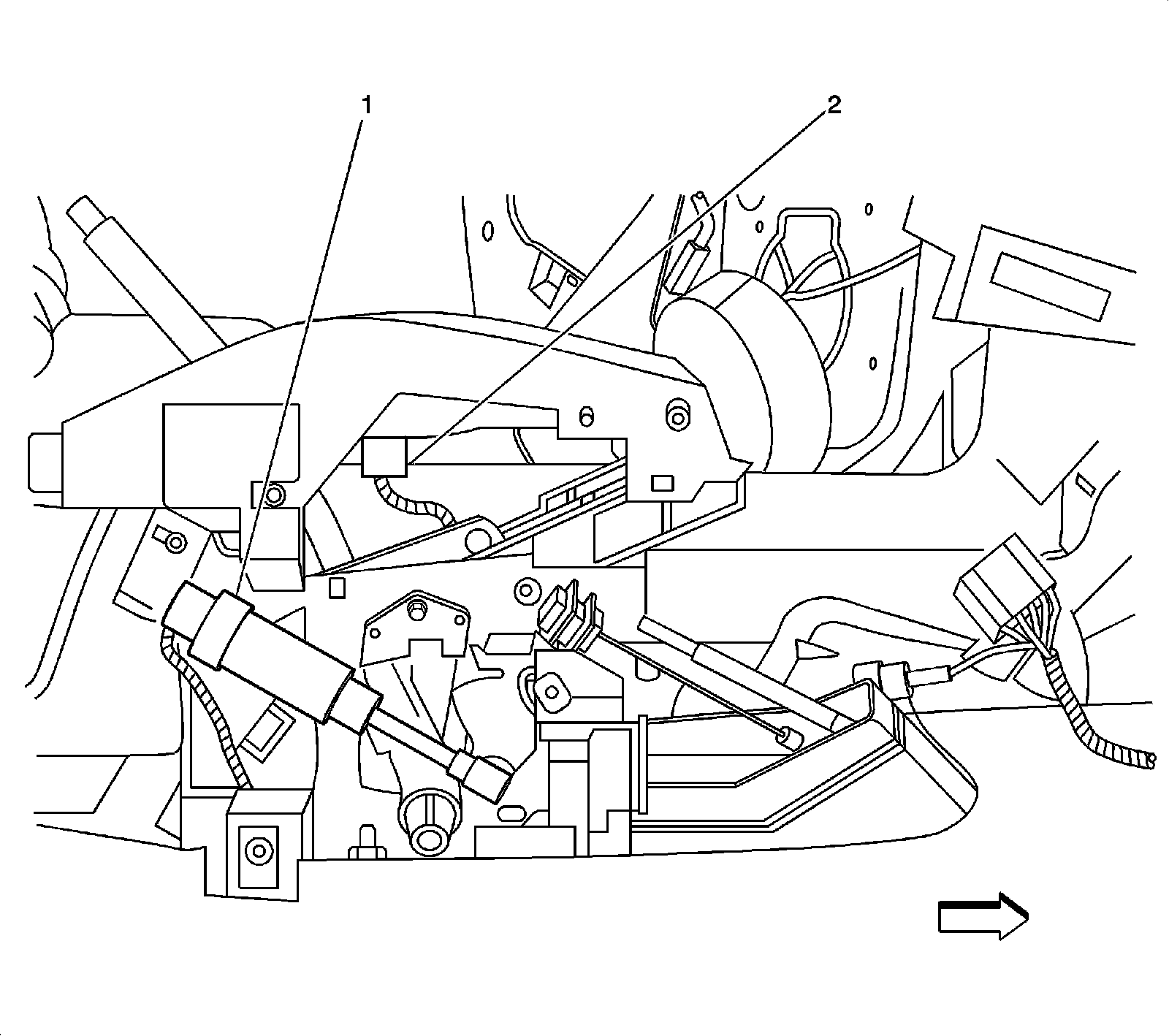 1

2