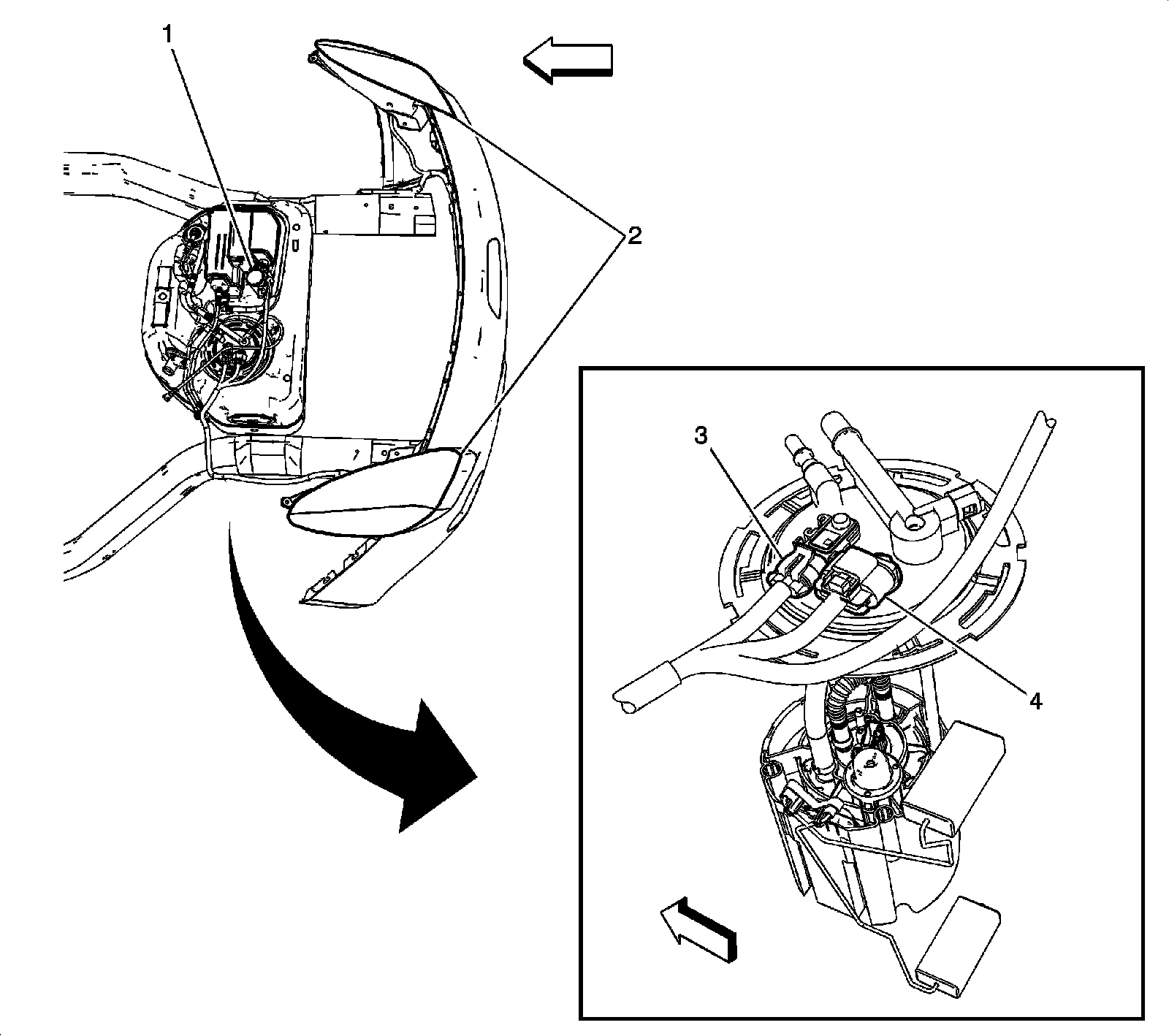 1
2
3
4