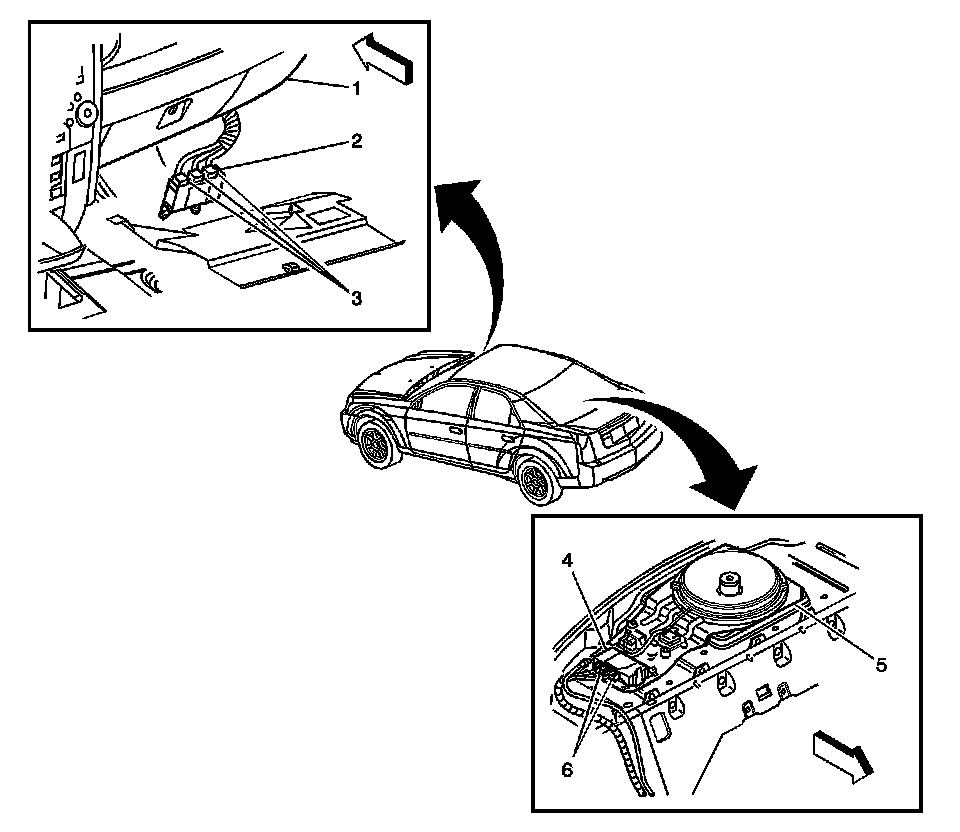 1
2
3
4
5
6