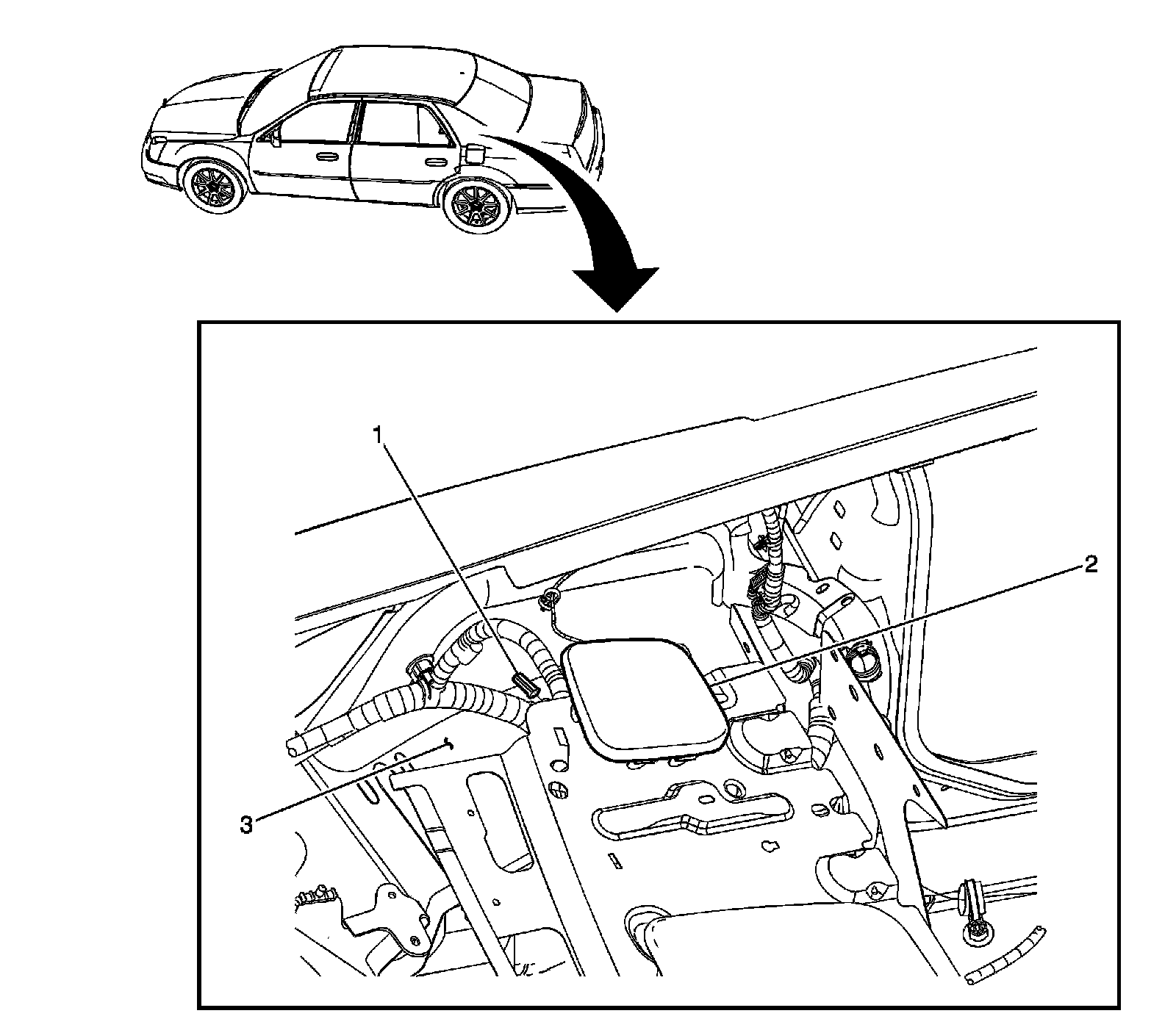 1
2
3