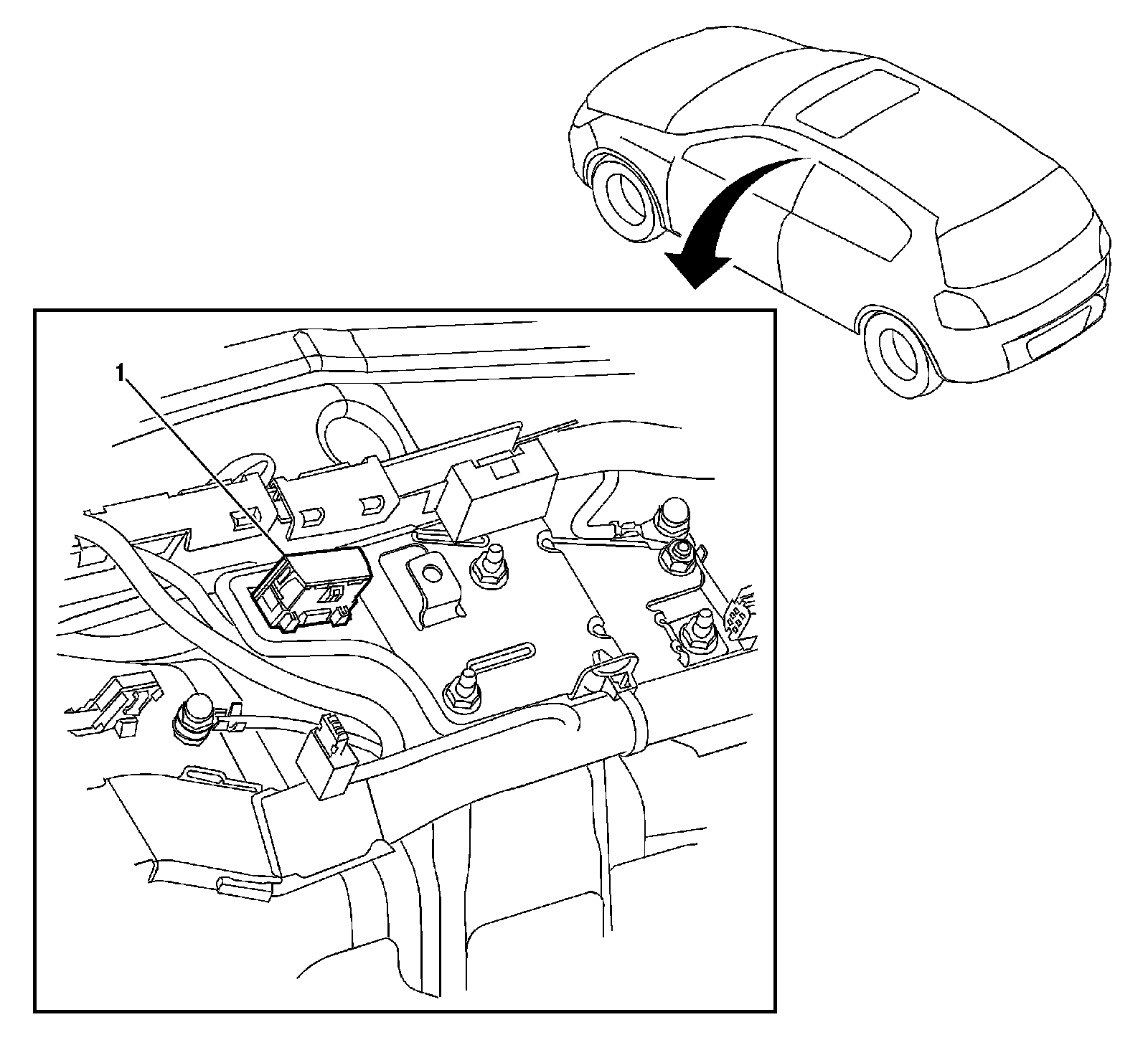 1