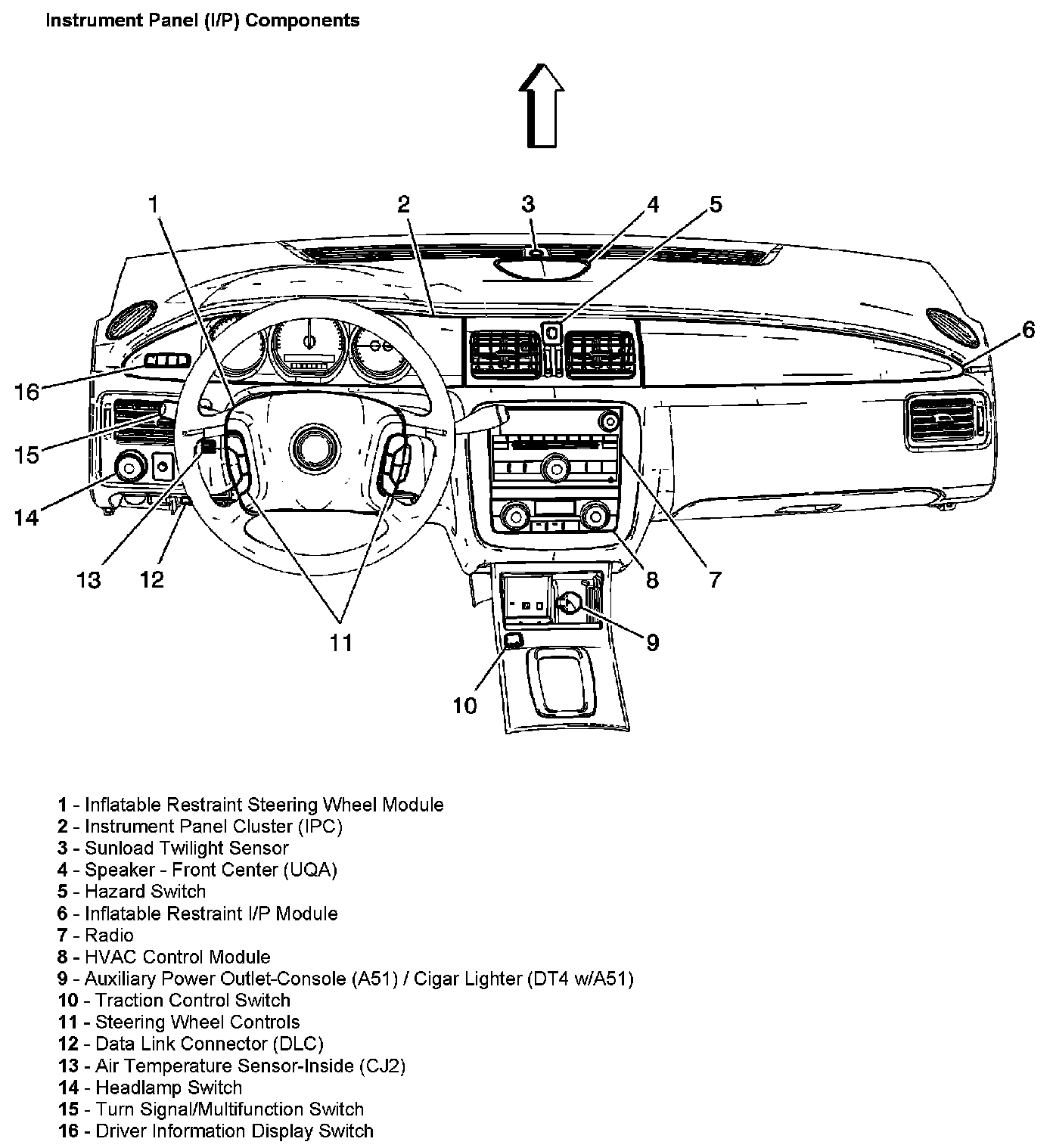 Instrument Panel (I/P) Components

1
2
3
4
5
6
16
15
14
13
12
11
8
7
9
10

1 - Inflatable Restraint Steering Wheel Module
2 - Instrument Panel Cluster (IPC)
3 - Sunload Twilight Sensor
4 - Speaker - Front Center (UQA)
5 - Hazard Switch
6 - Inflatable Restraint I/P Module
7 - Radio
8 - HVAC Control Module
9 - Auxiliary Power Outlet-Console (A51) / Cigar Lighter (DT4 w/A51)
10 - Traction Control Switch
11 - Steering Wheel Controls
12 - Data Link Connector (DLC)
13 - Air Temperature Sensor-Inside (CJ2)
14 - Headlamp Switch
15 - Turn Signal/Multifunction Switch
16 - Driver Information Display Switch