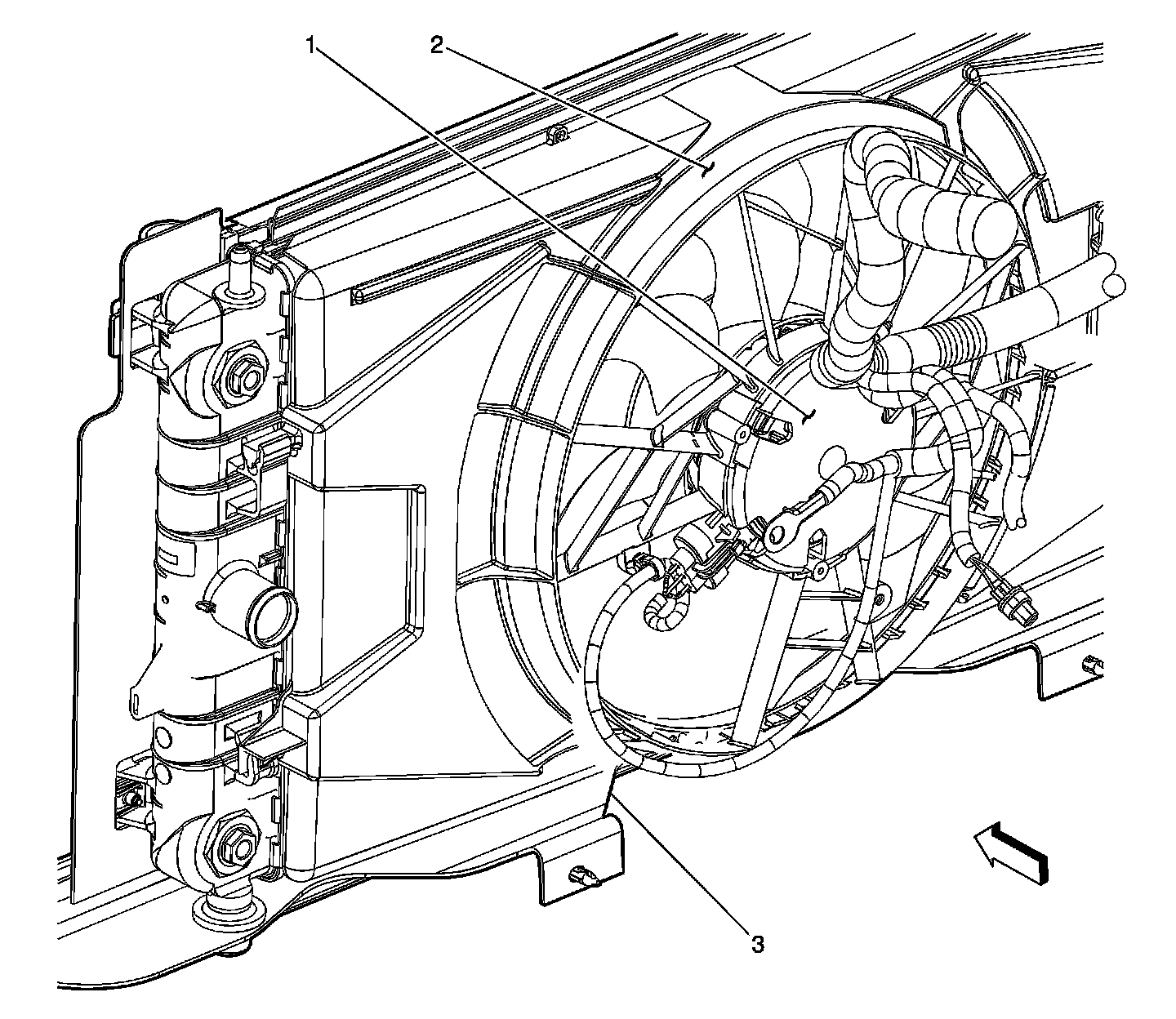 1
2
3