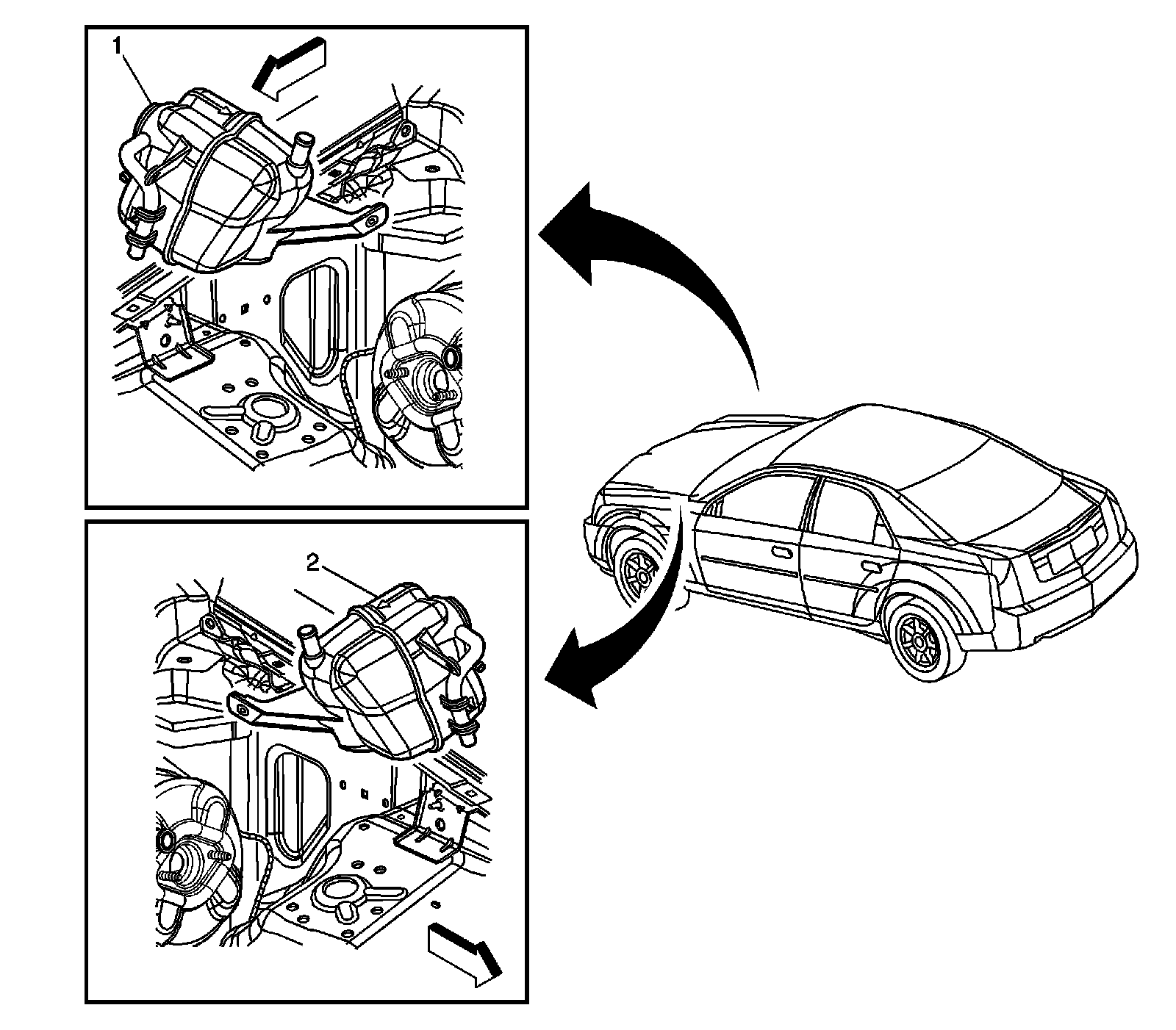 1

2