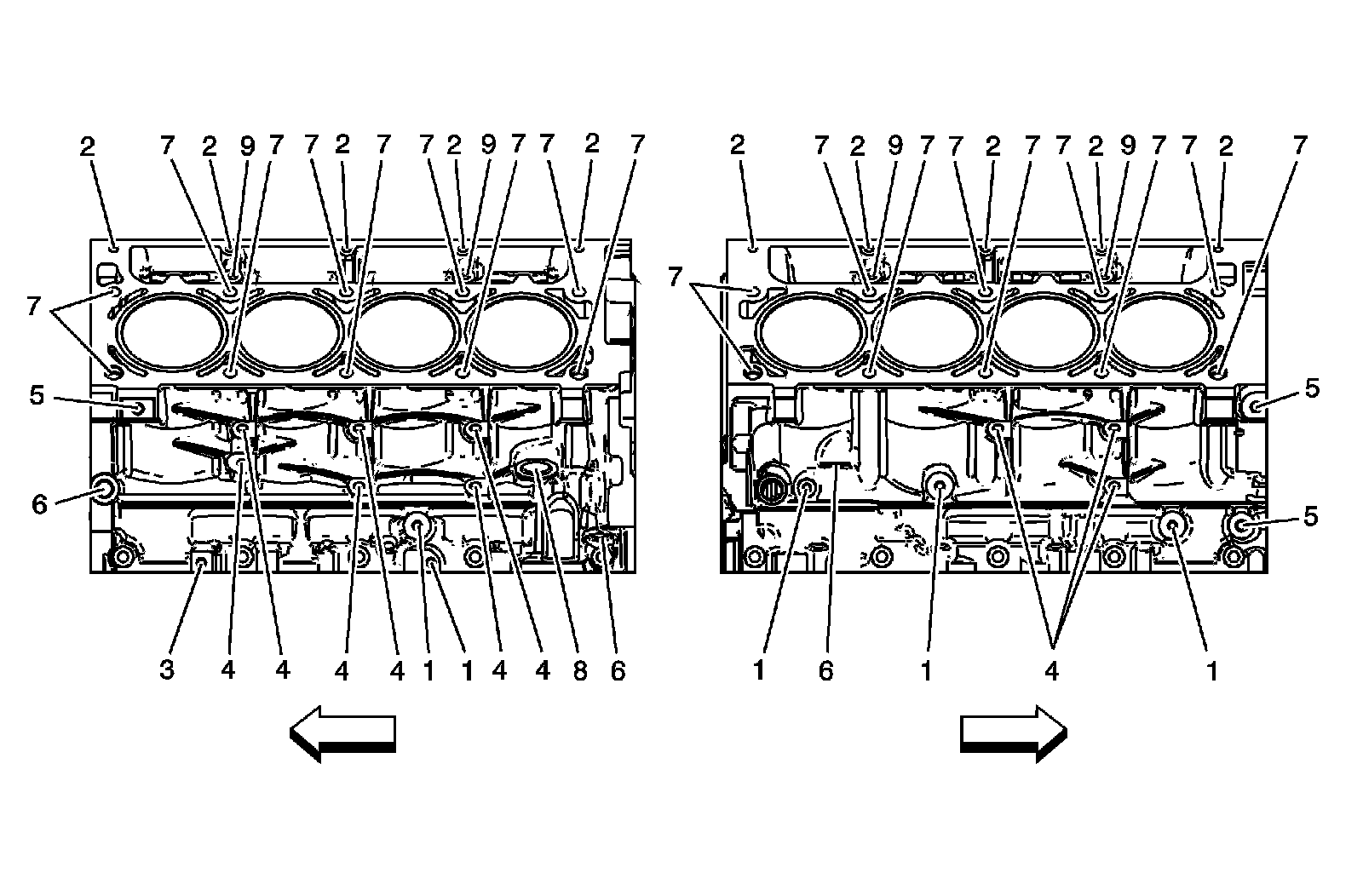 2 7 2 9 7 7 2 7 7 2 9 7 7 2 7
7
5
6
3 4 4 4 4 1 1 4 4 8 6

2 7 2 9 7 7 2 7 7 2 9 7 7 2 7
7
5
5
1 6 1 4 1