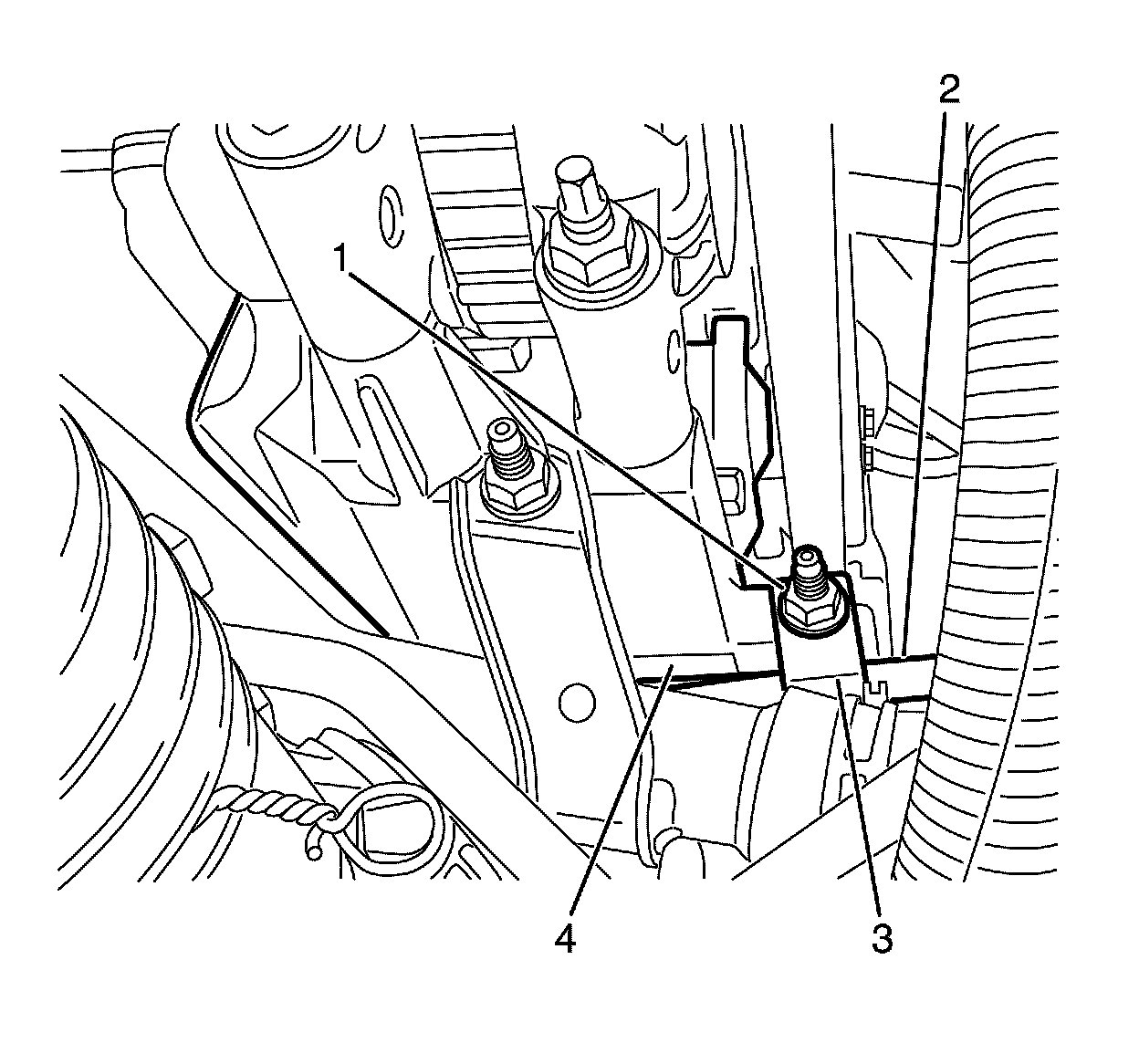 2
1
4
3