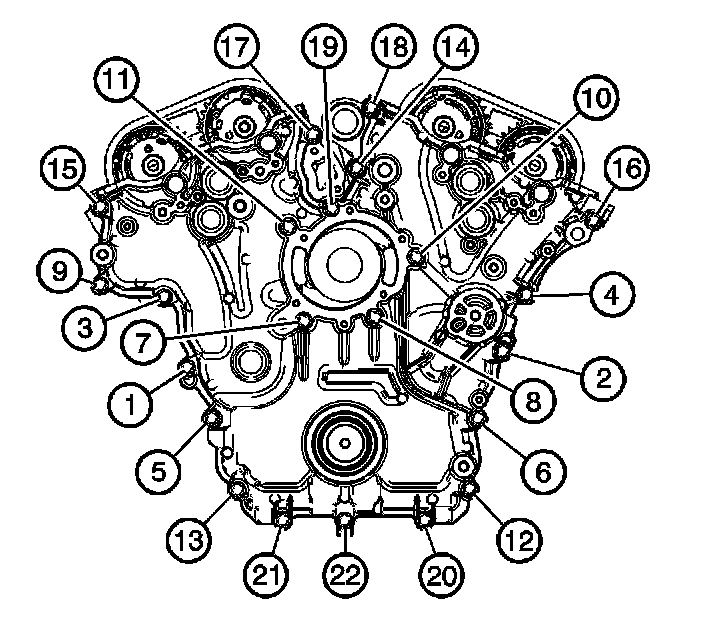 17
19
18
14
11
10
15
16
9
4
3
7
2
1
8
5
6
13
12
21
22
20