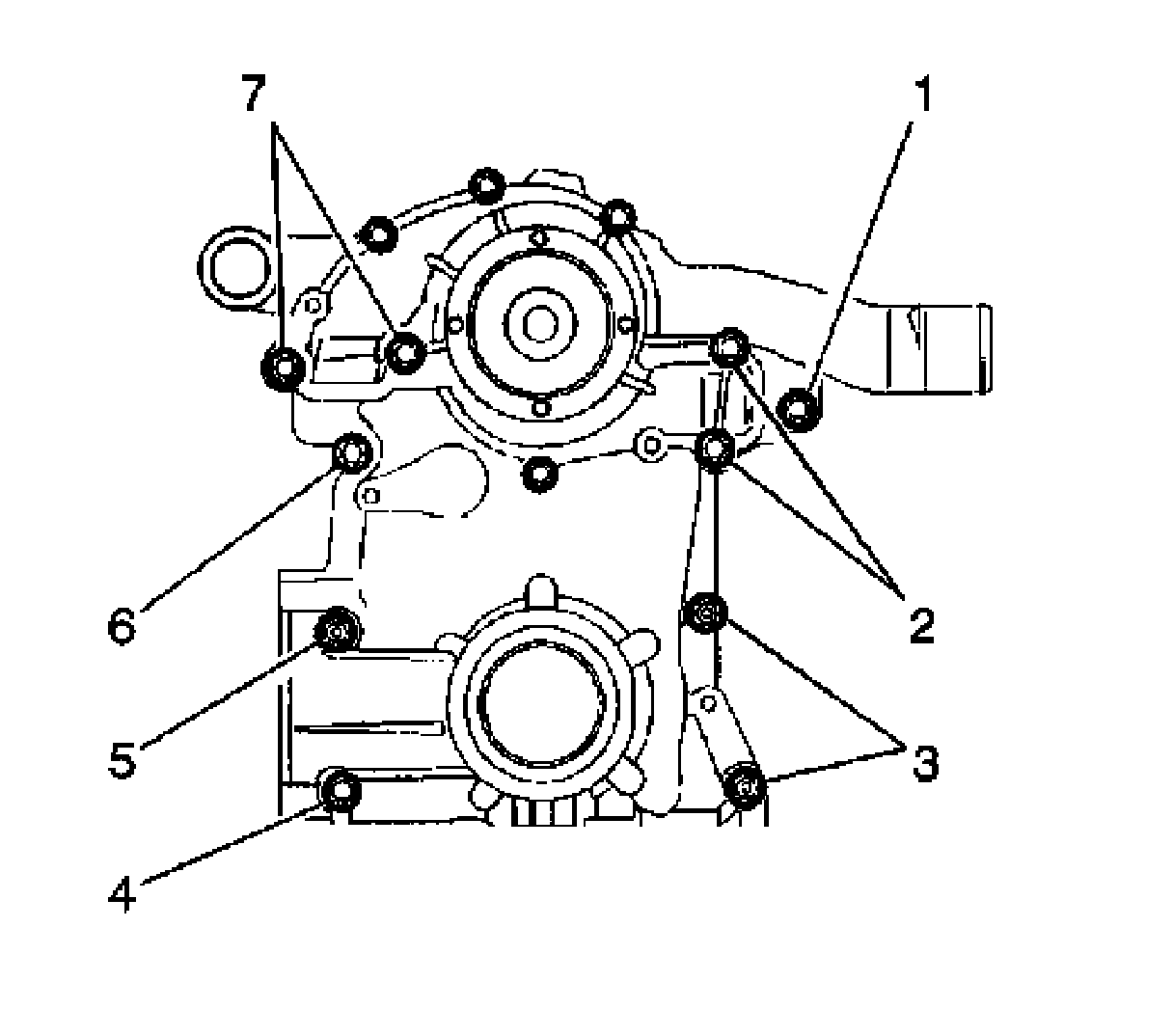 7
1
6
2
5
3
4