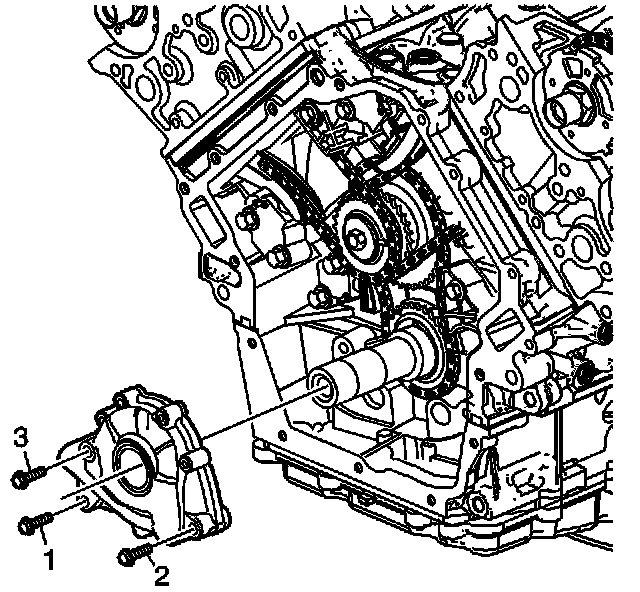 3
1
2