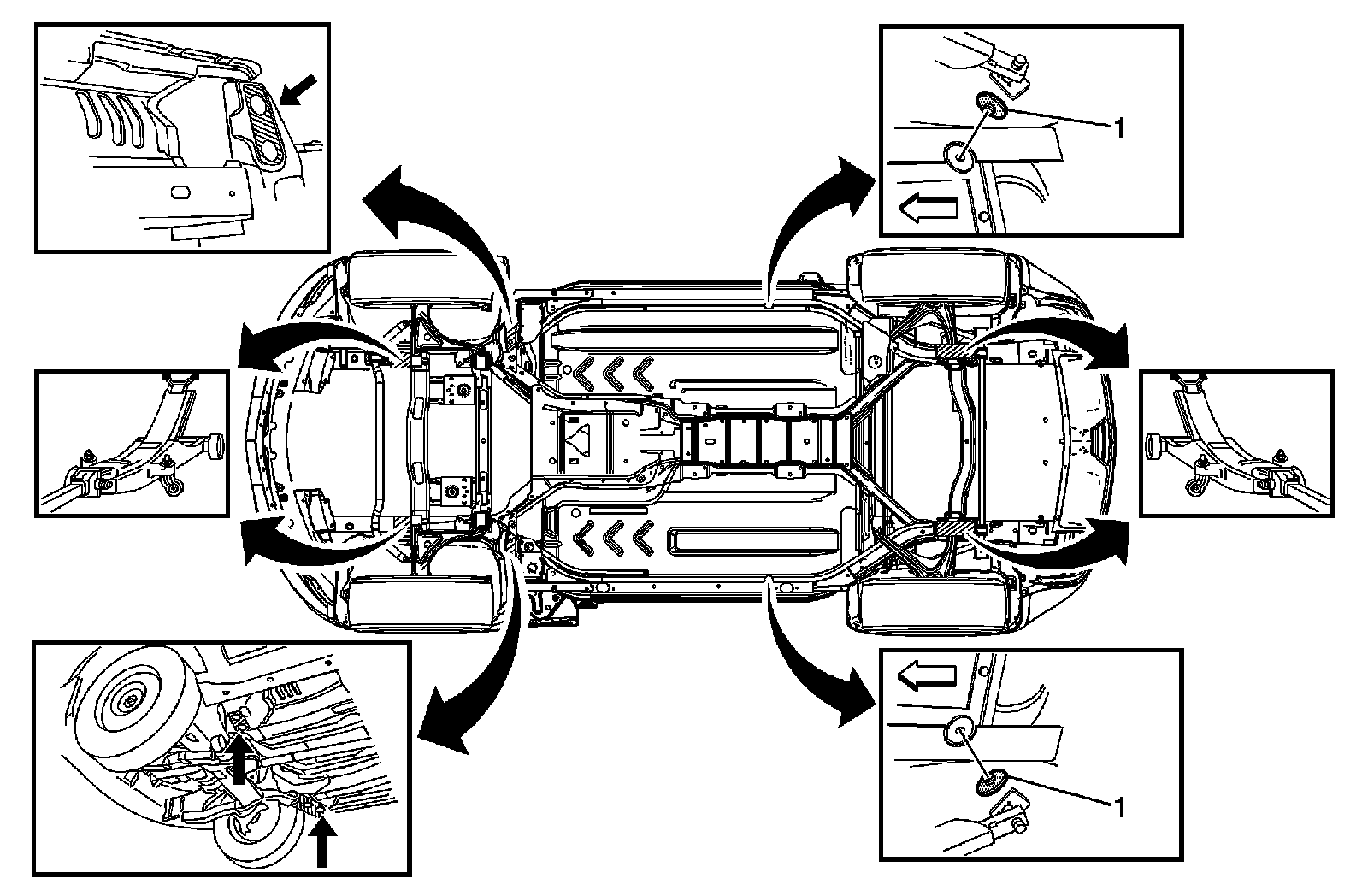 1

1