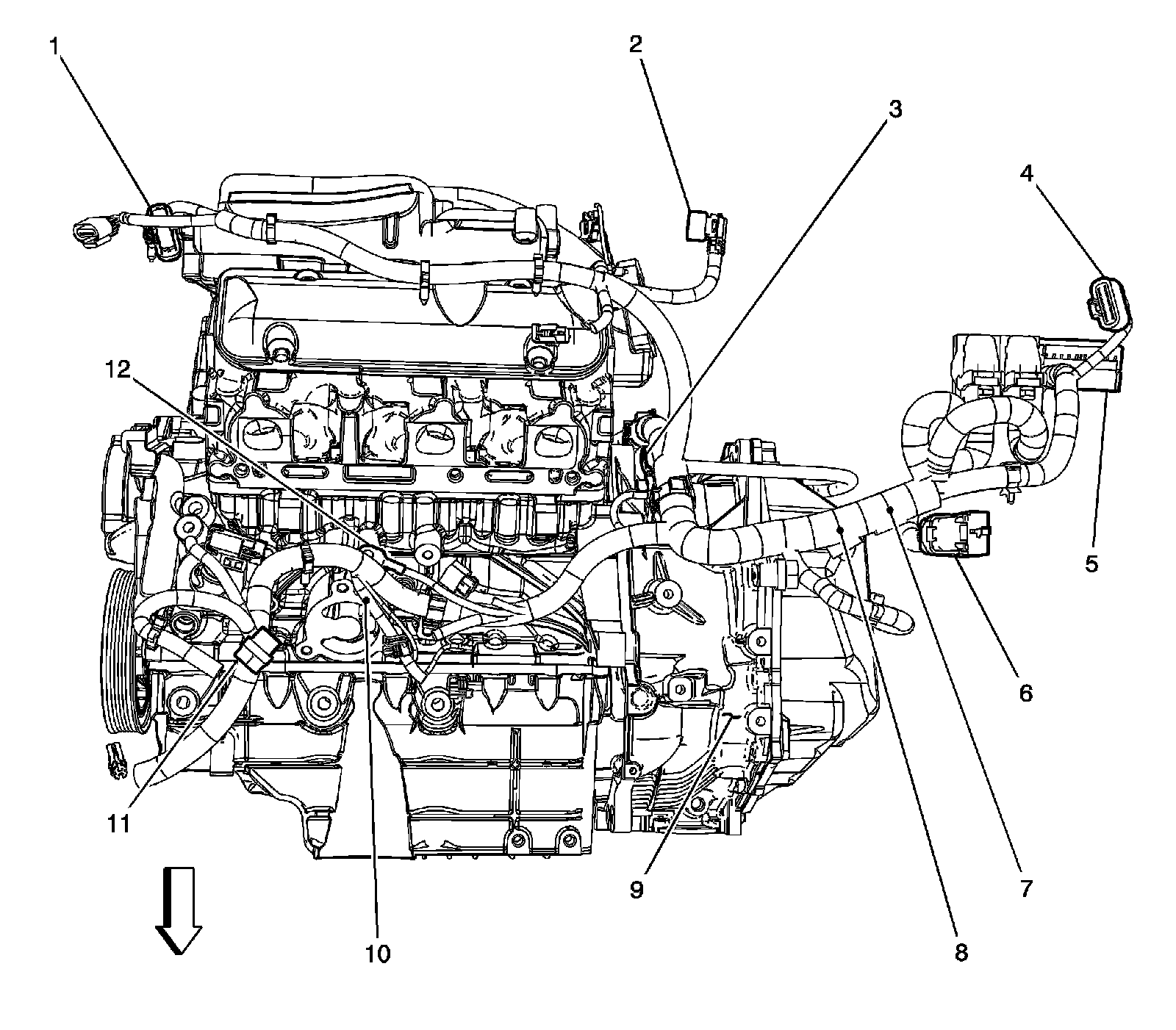 1
2
3
4
12
5
6
11
9
7
10
8