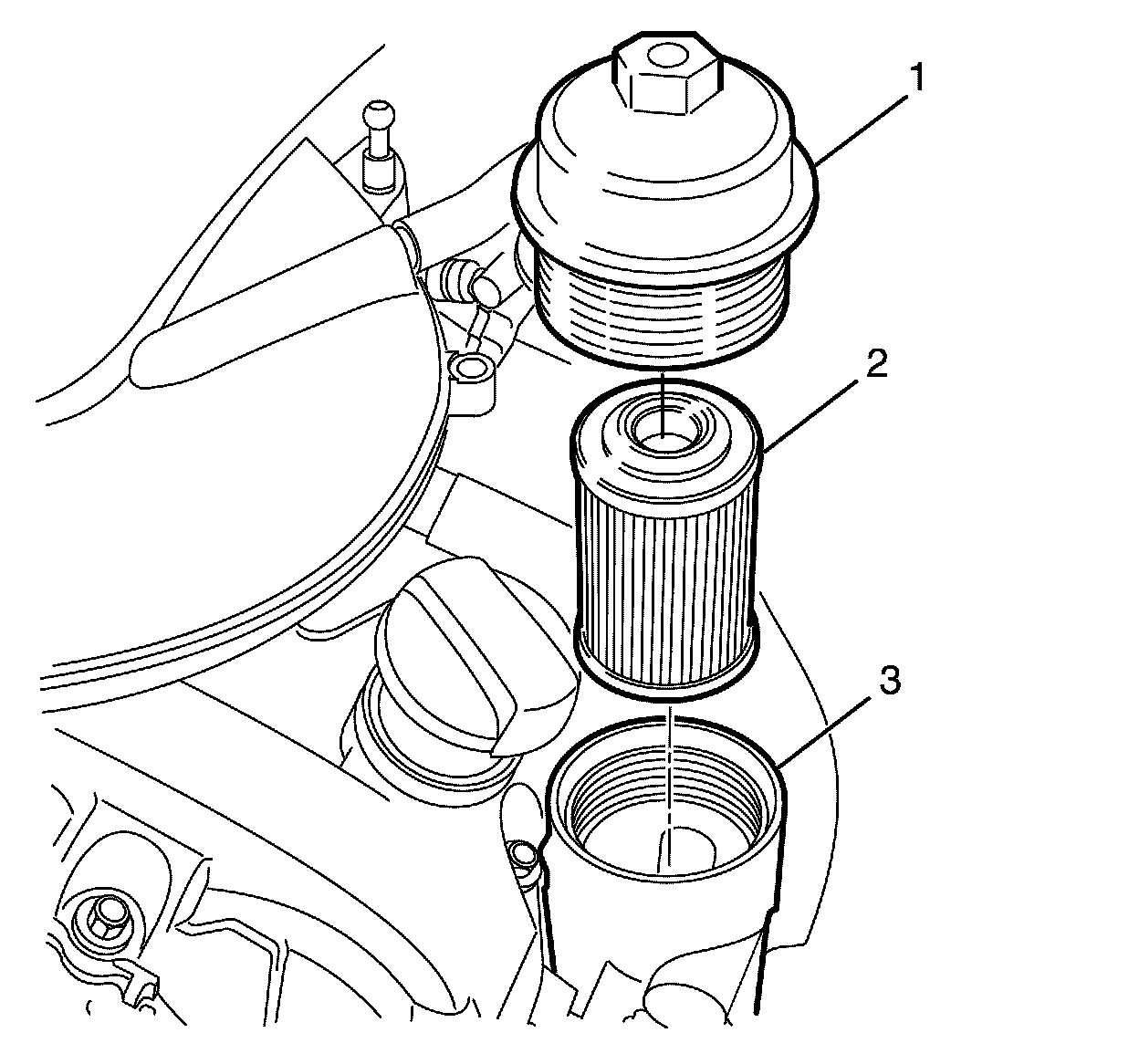 1
2
3