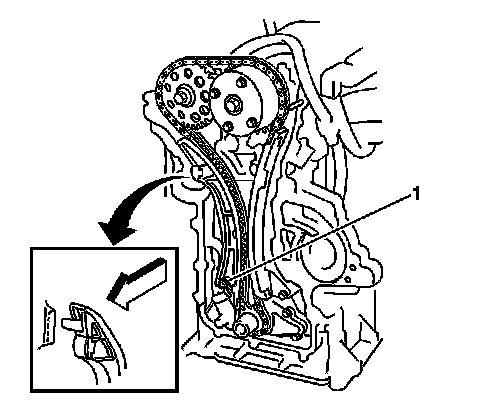 1