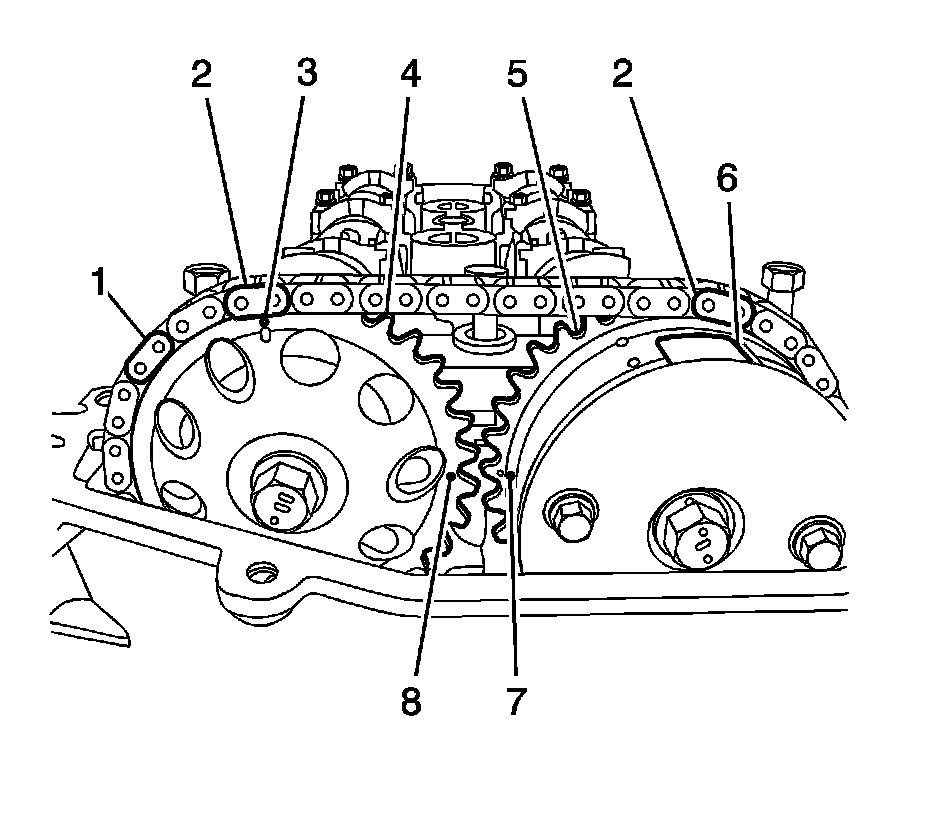 2
3
4
5
2
6
1
8
7