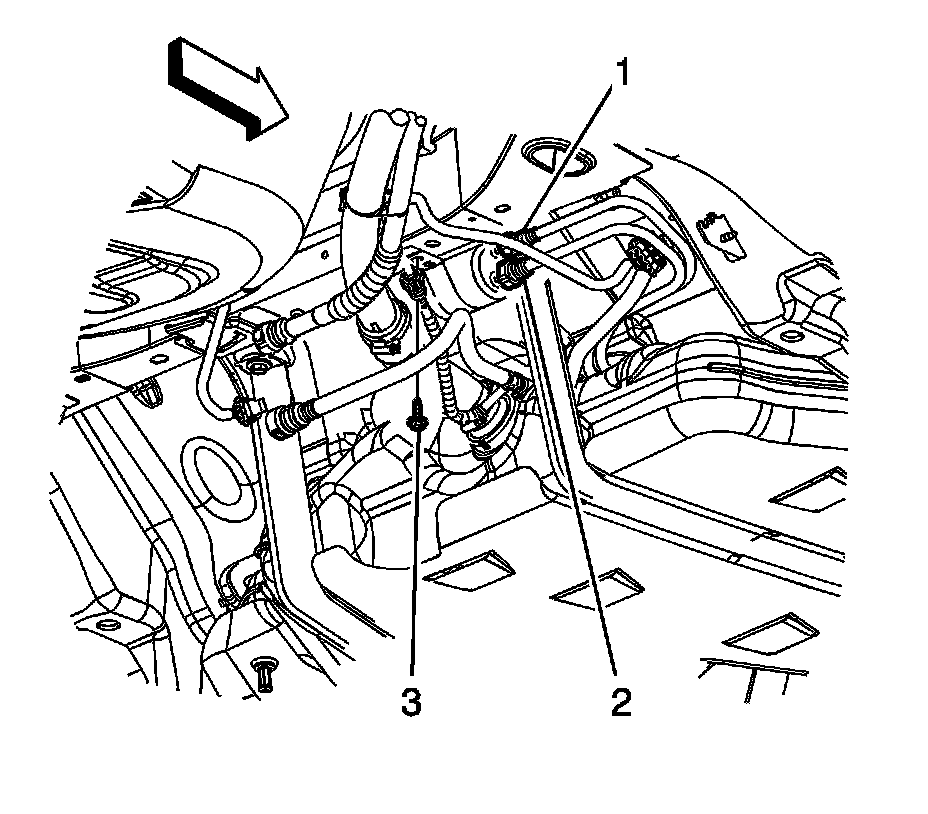 1
3
2