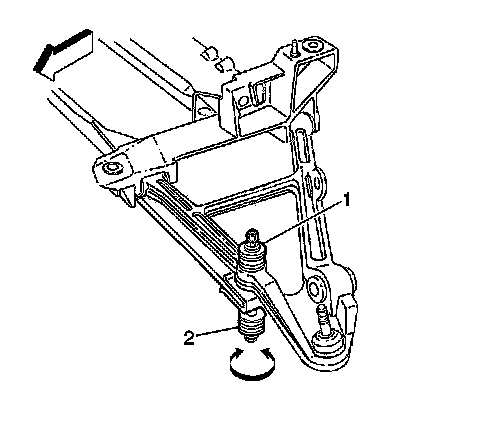 1

2