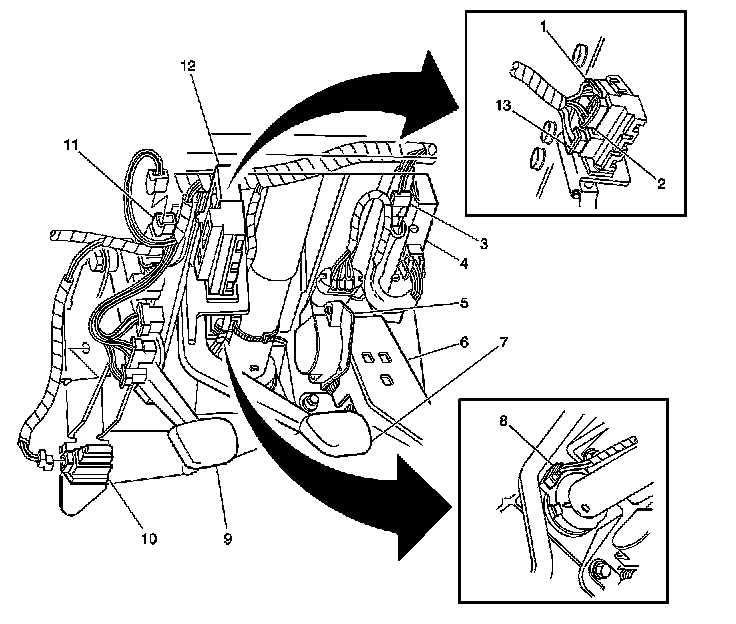 12
11
1
13
2
3
4
5
6
7
8
10
9