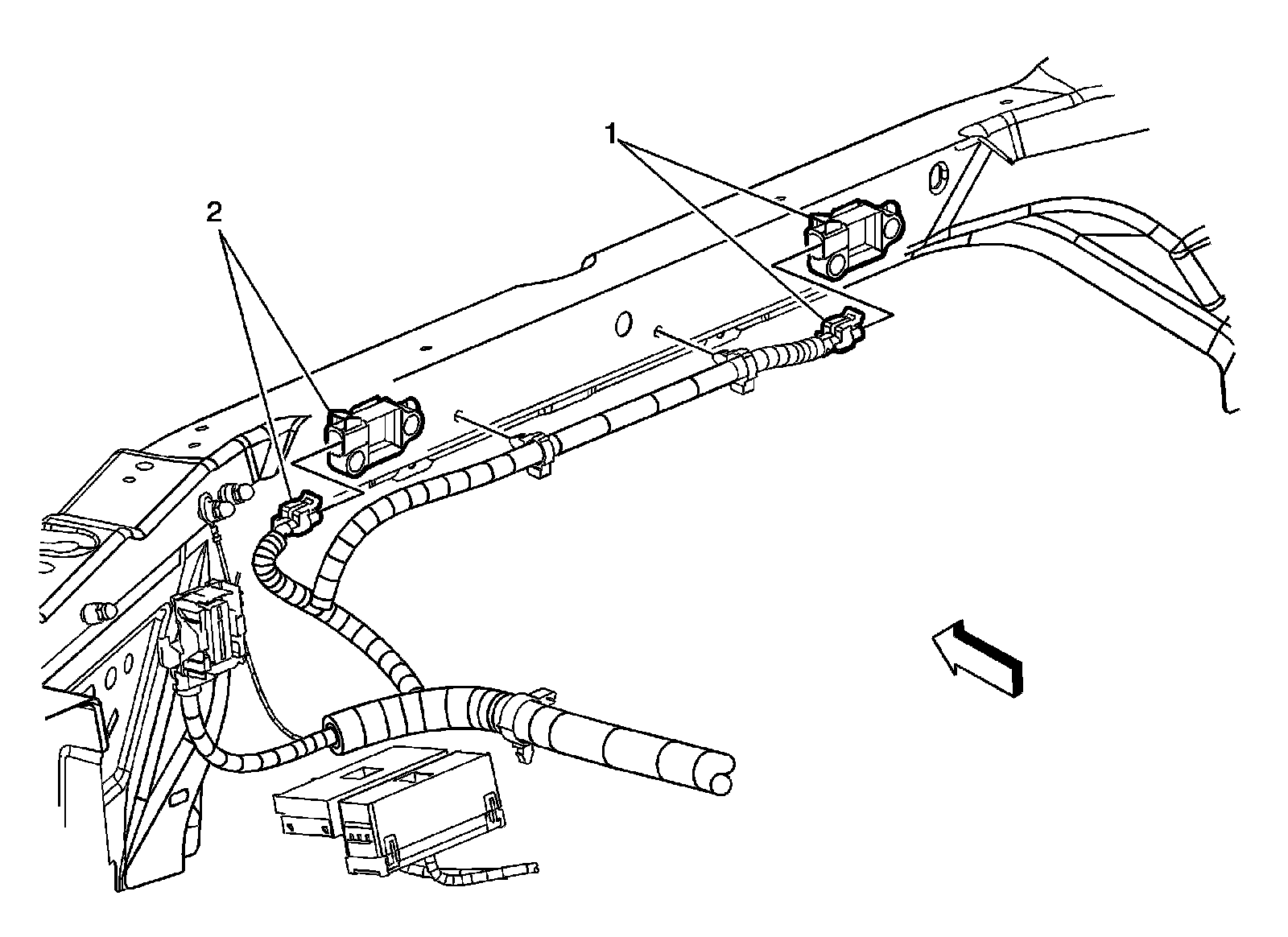 1
2