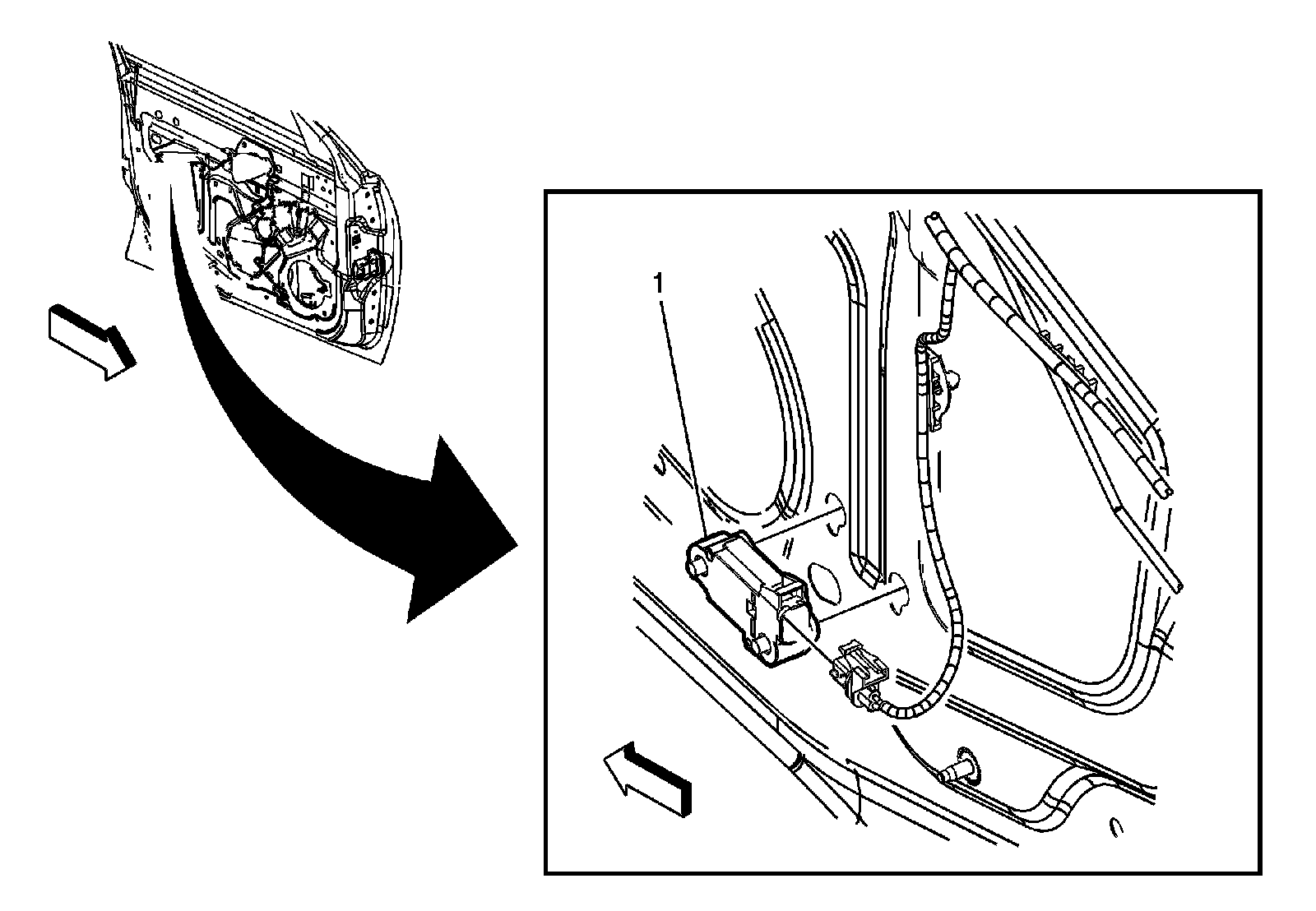 1