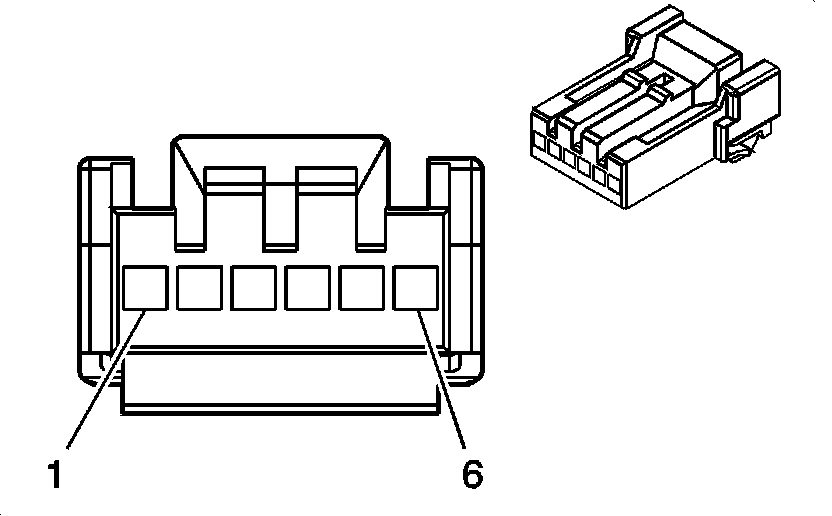 1
6