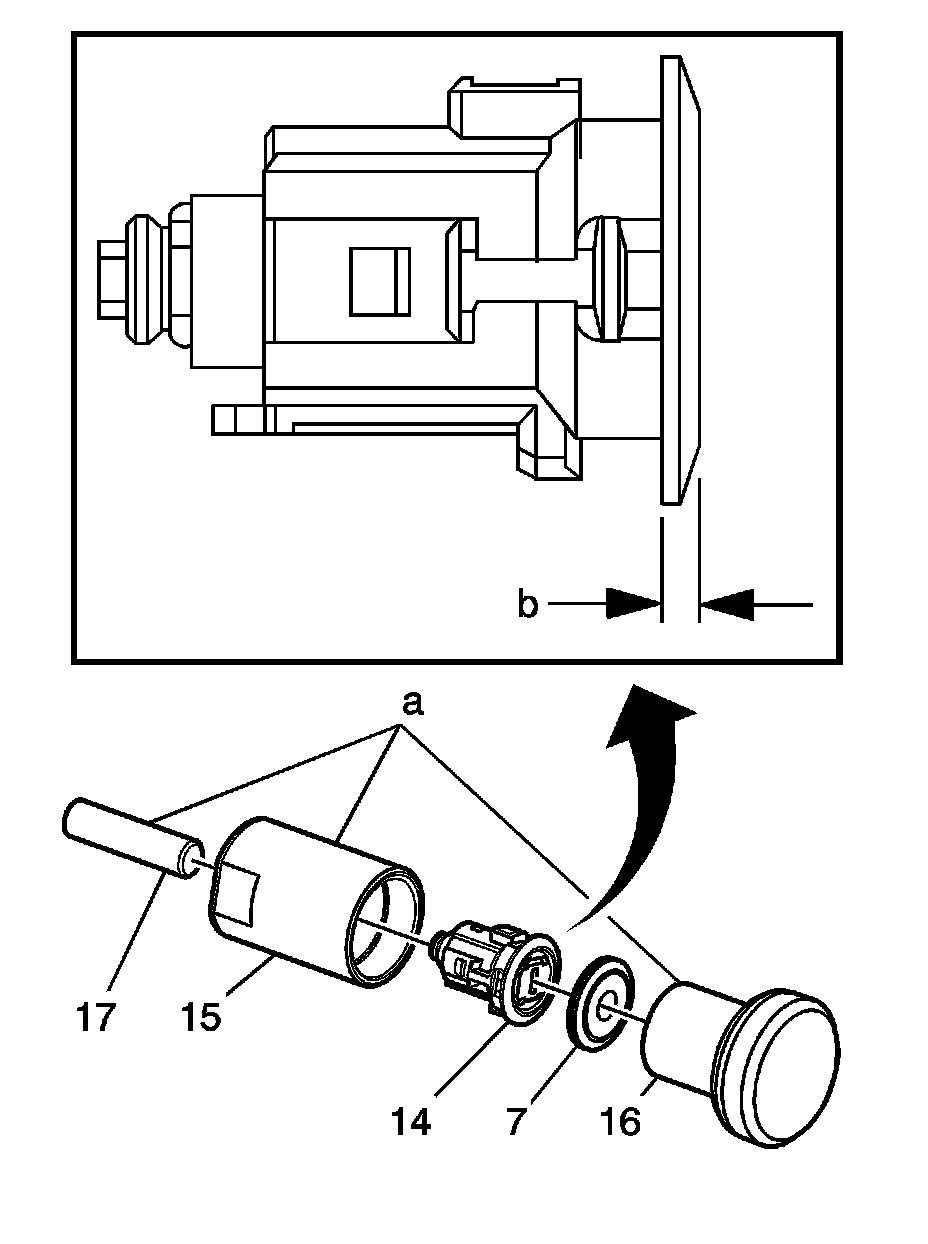 b
a
17
15
14
7
16