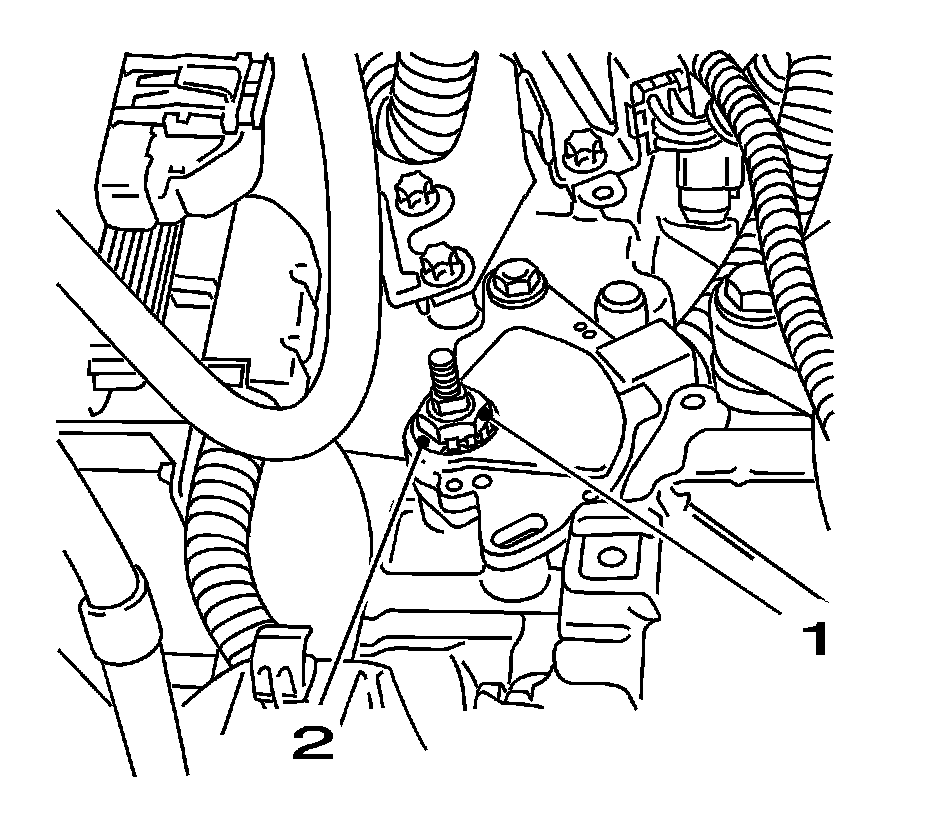 1
2