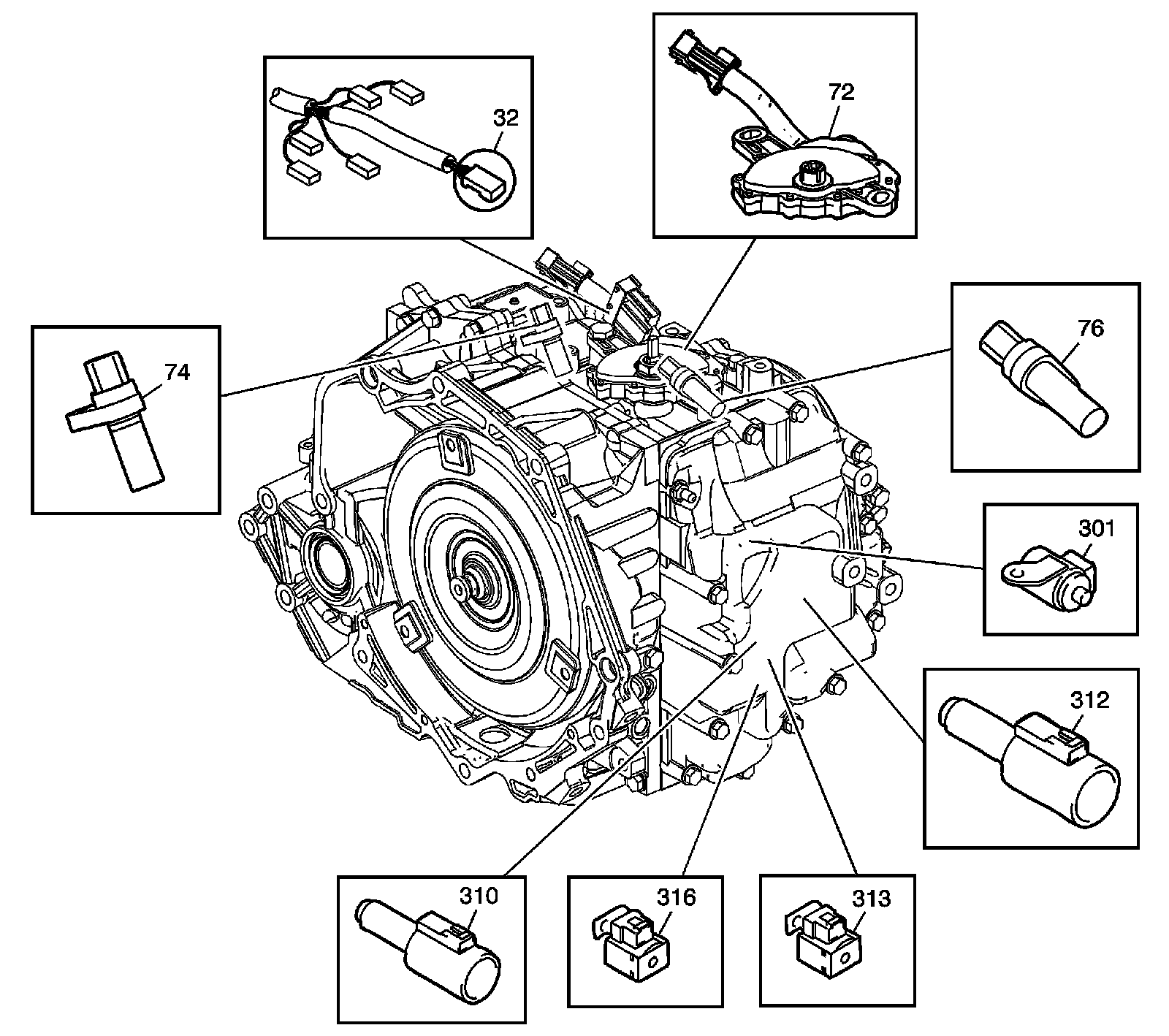 32

72

74

76

301

312

310

316

313