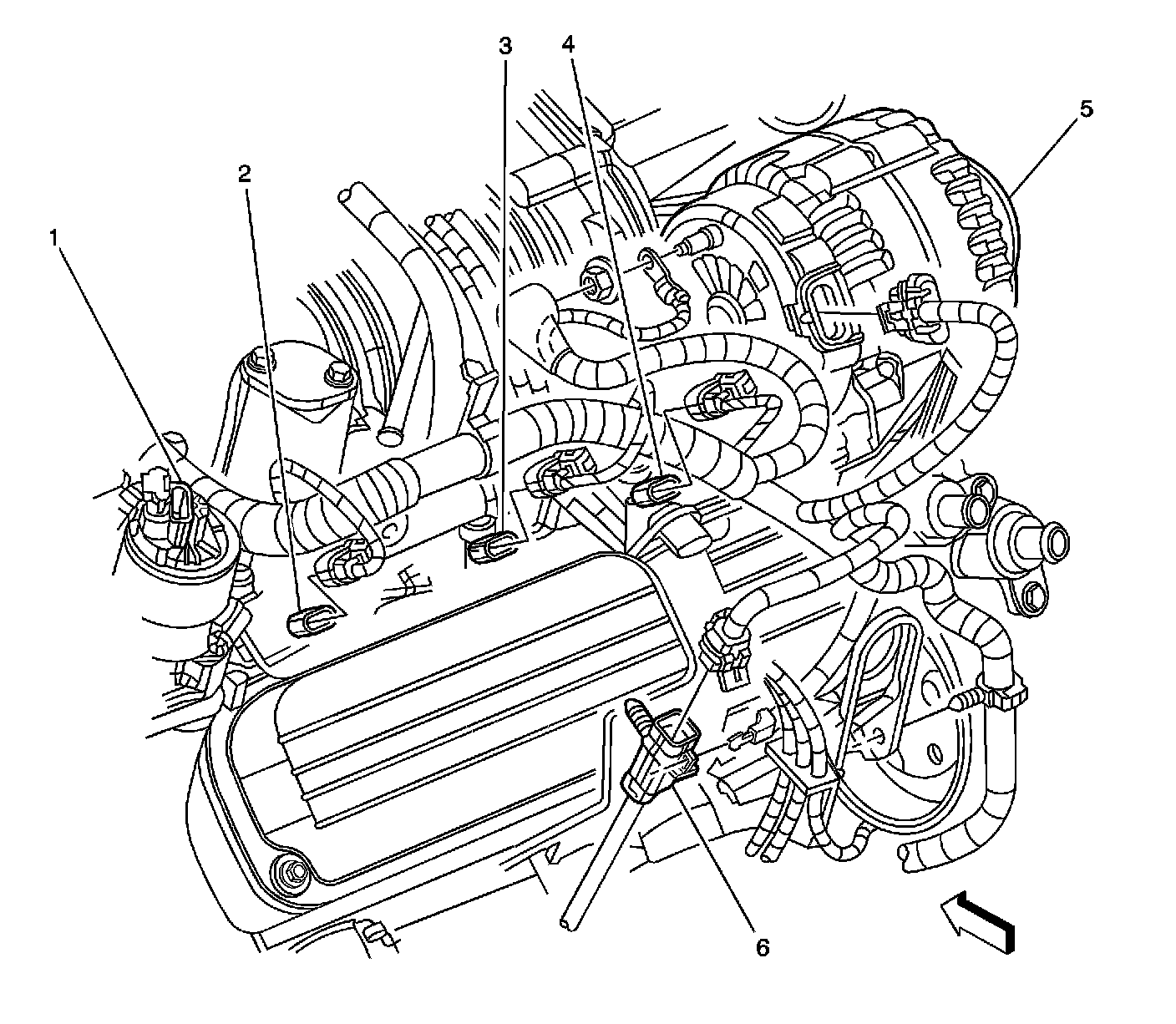 1
2
3
4
5
6