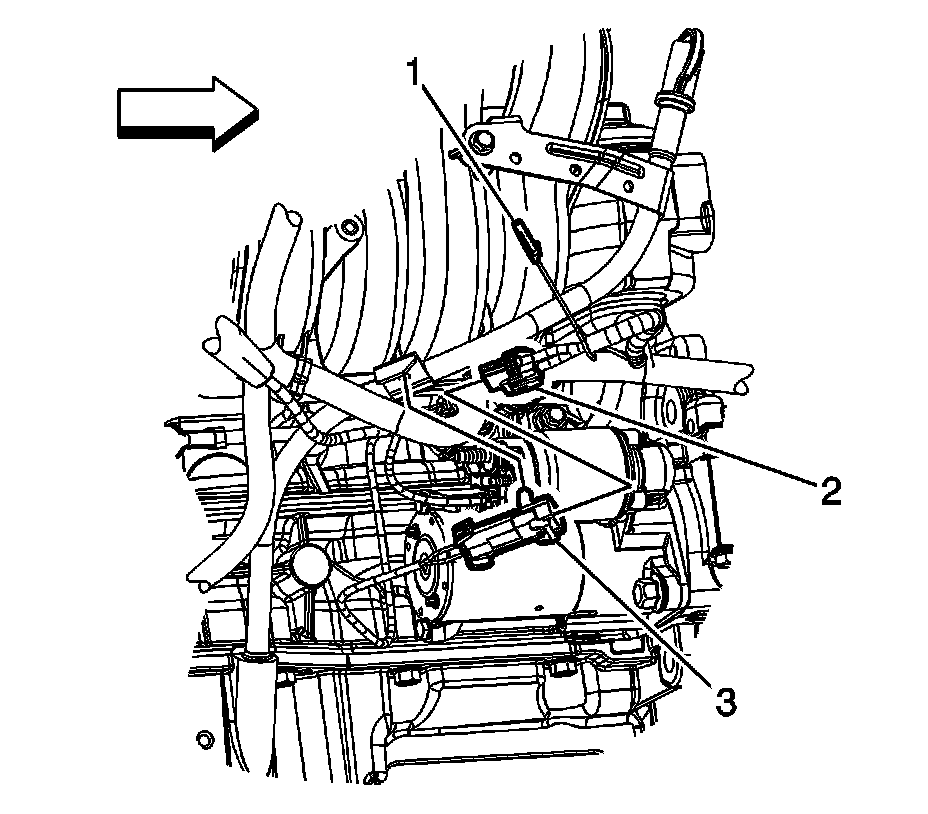 1
2
3