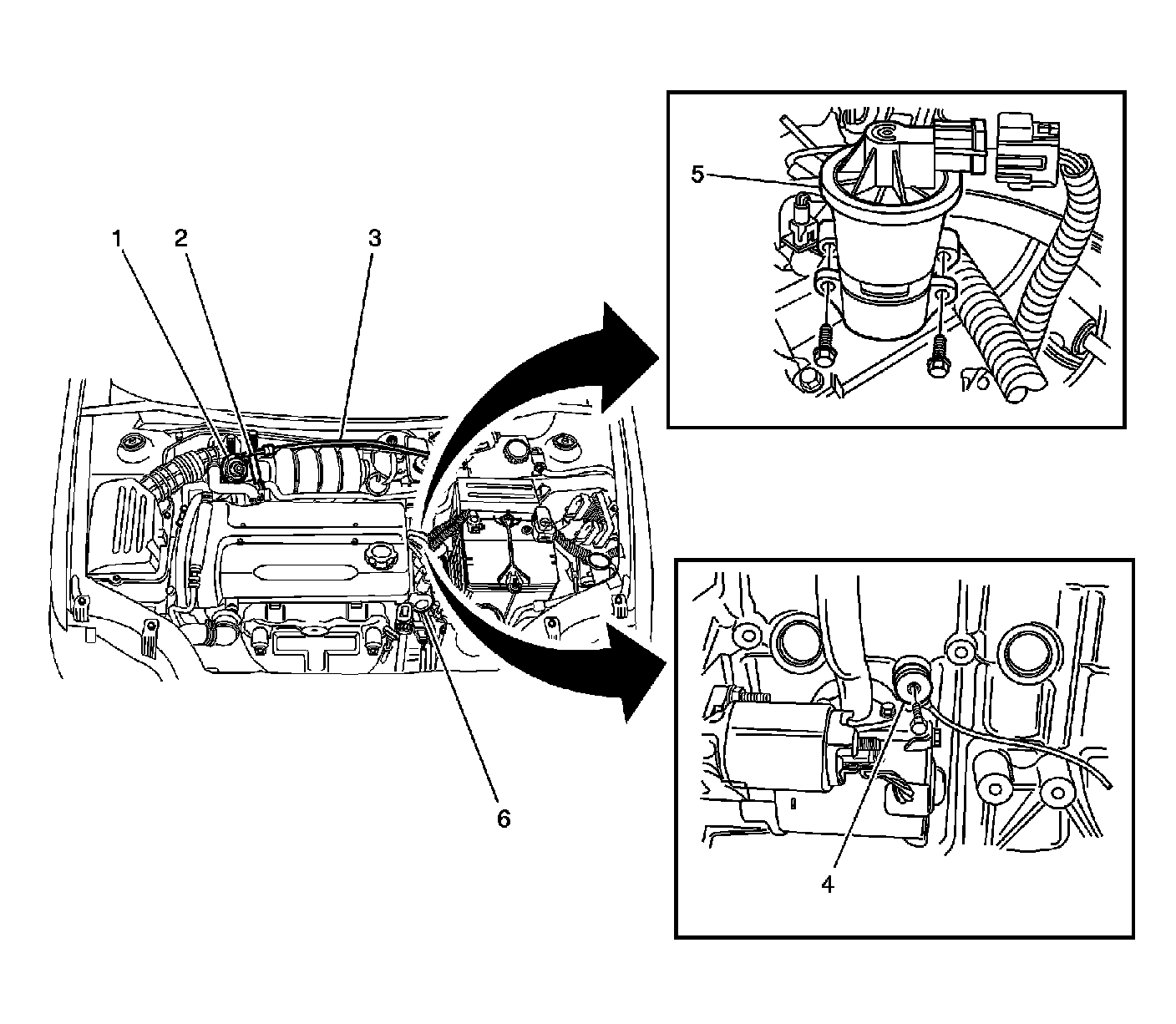 1
2
3
5
6
4