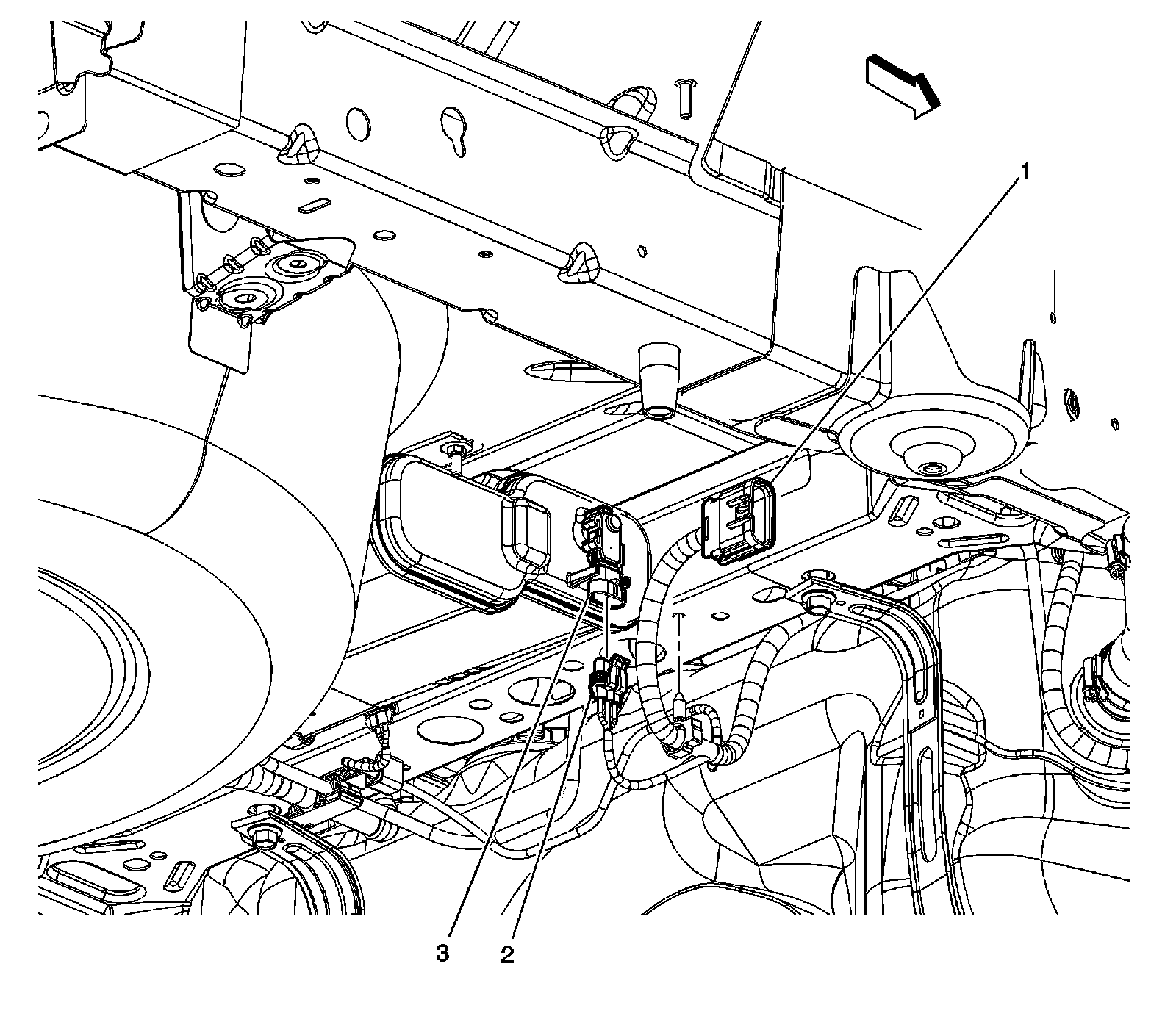 1

3 2