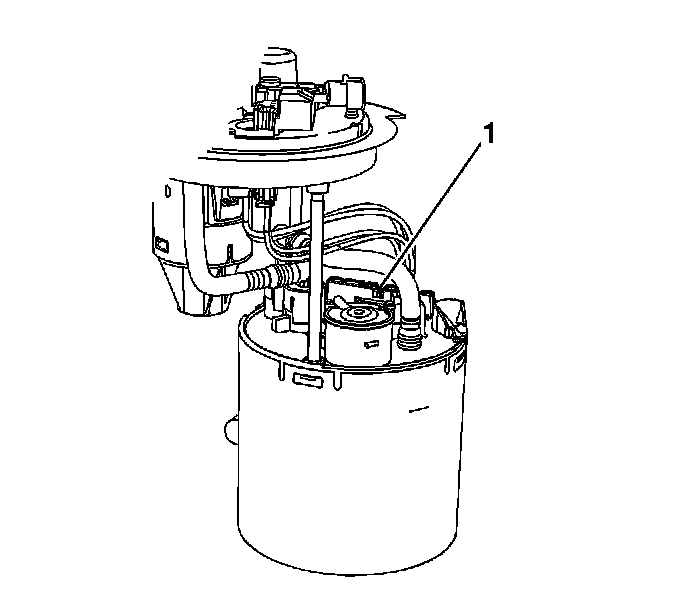 1