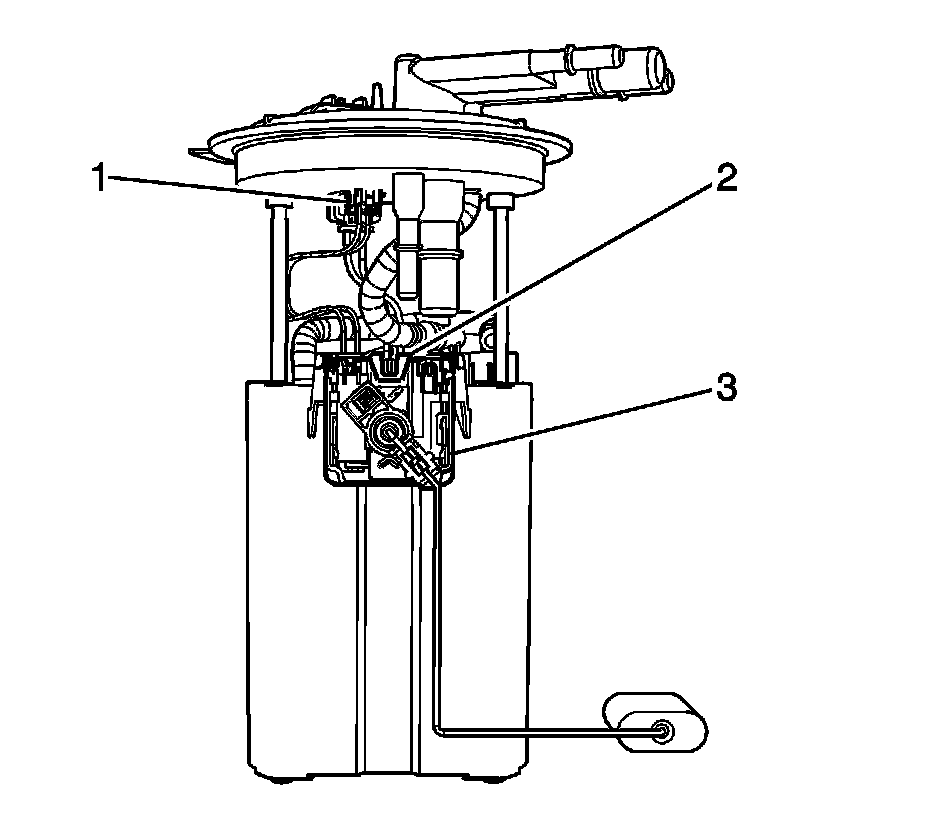 1
2
3