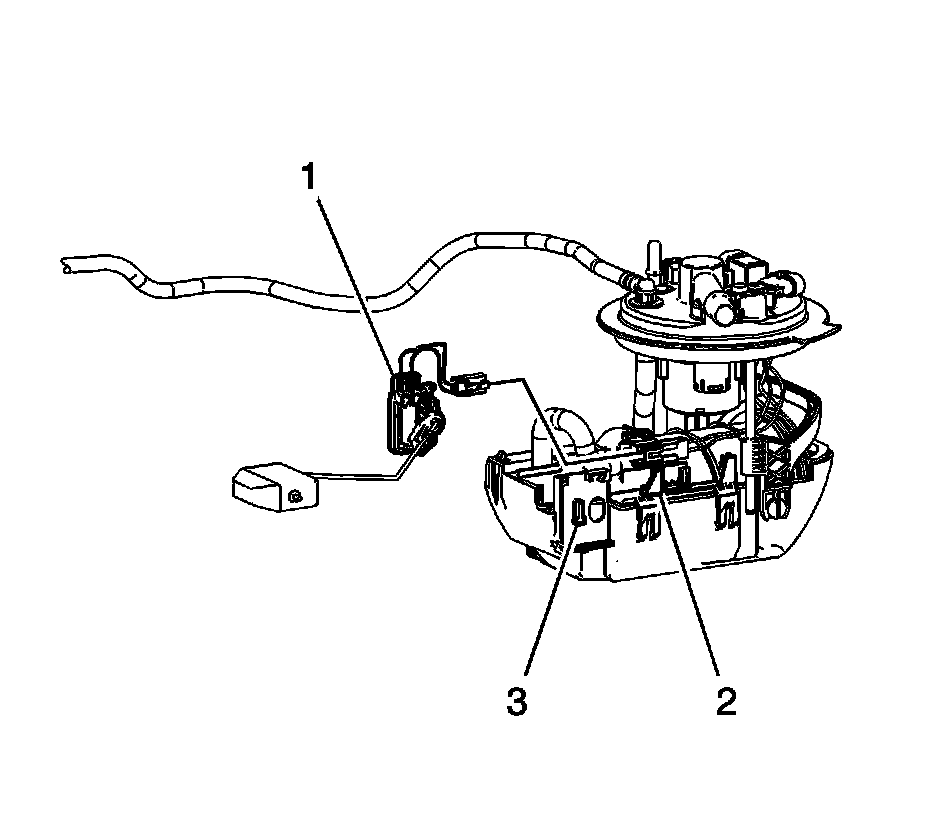 1

3

2