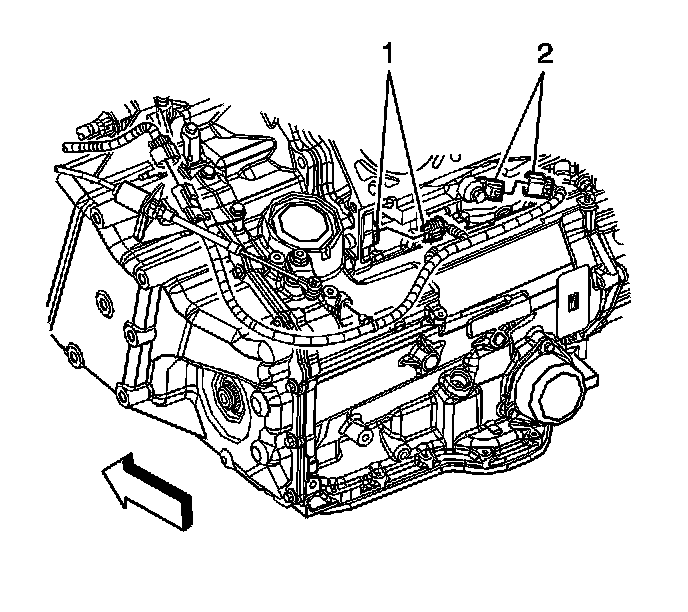 1

2