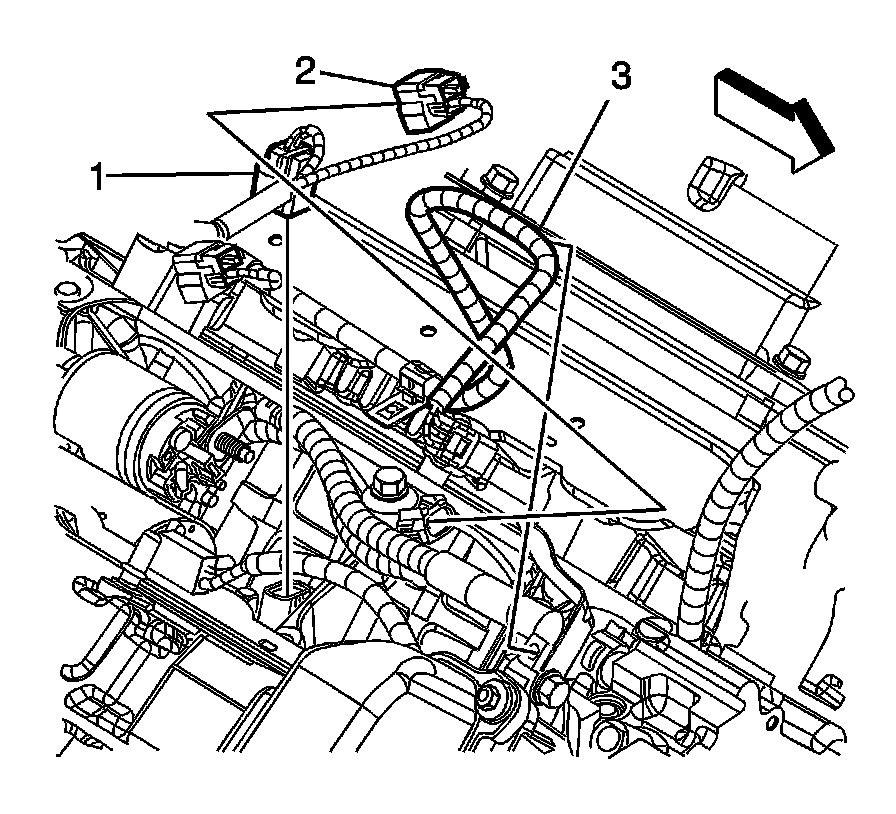 2
3
1