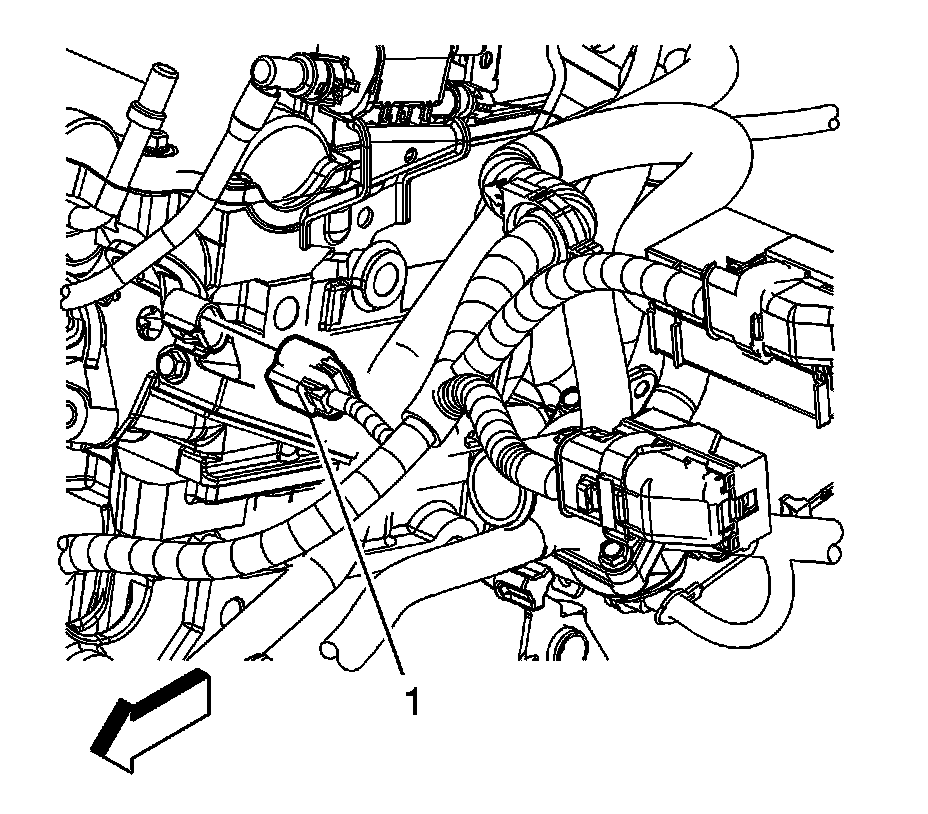 1